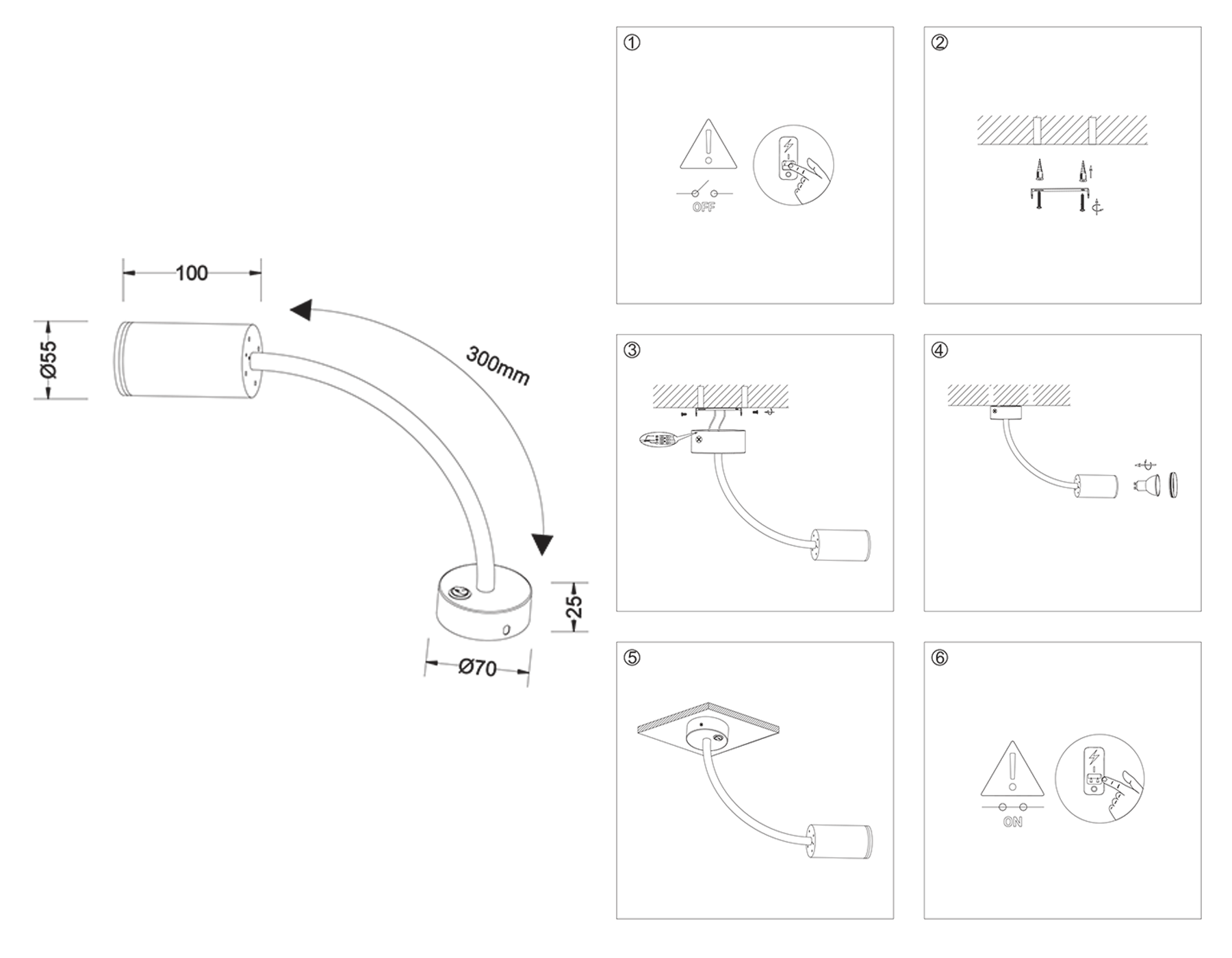 100

Ø55

300mm

25

Ø70

①

OFF

②

③

④

⑤

⑥

ON