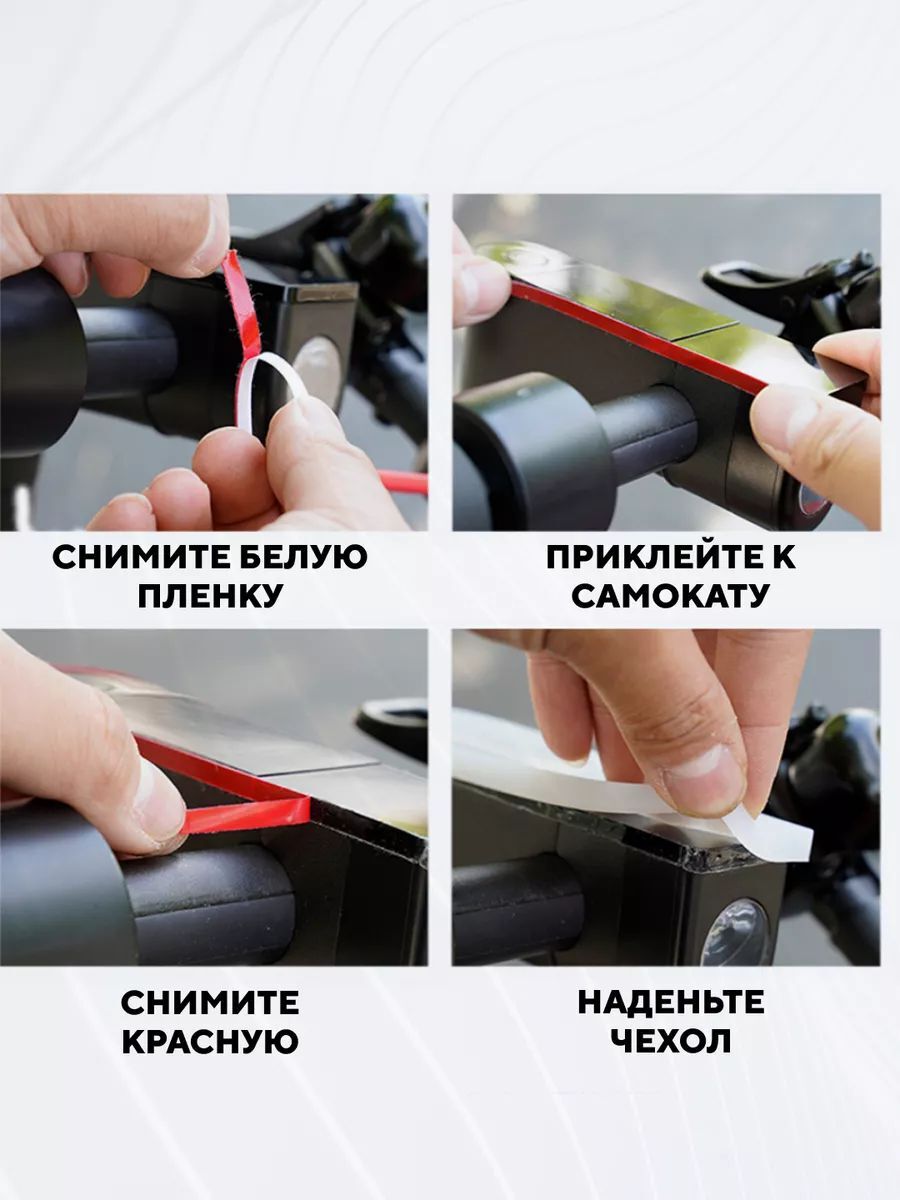 СНИМИТЕ БЕЛУЮ ПЛЕНКУ

ПРИКЛЕЙТЕ К САМОКАТУ

СНИМИТЕ КРАСНУЮ

НАДЕНЬТЕ ЧЕХОЛ