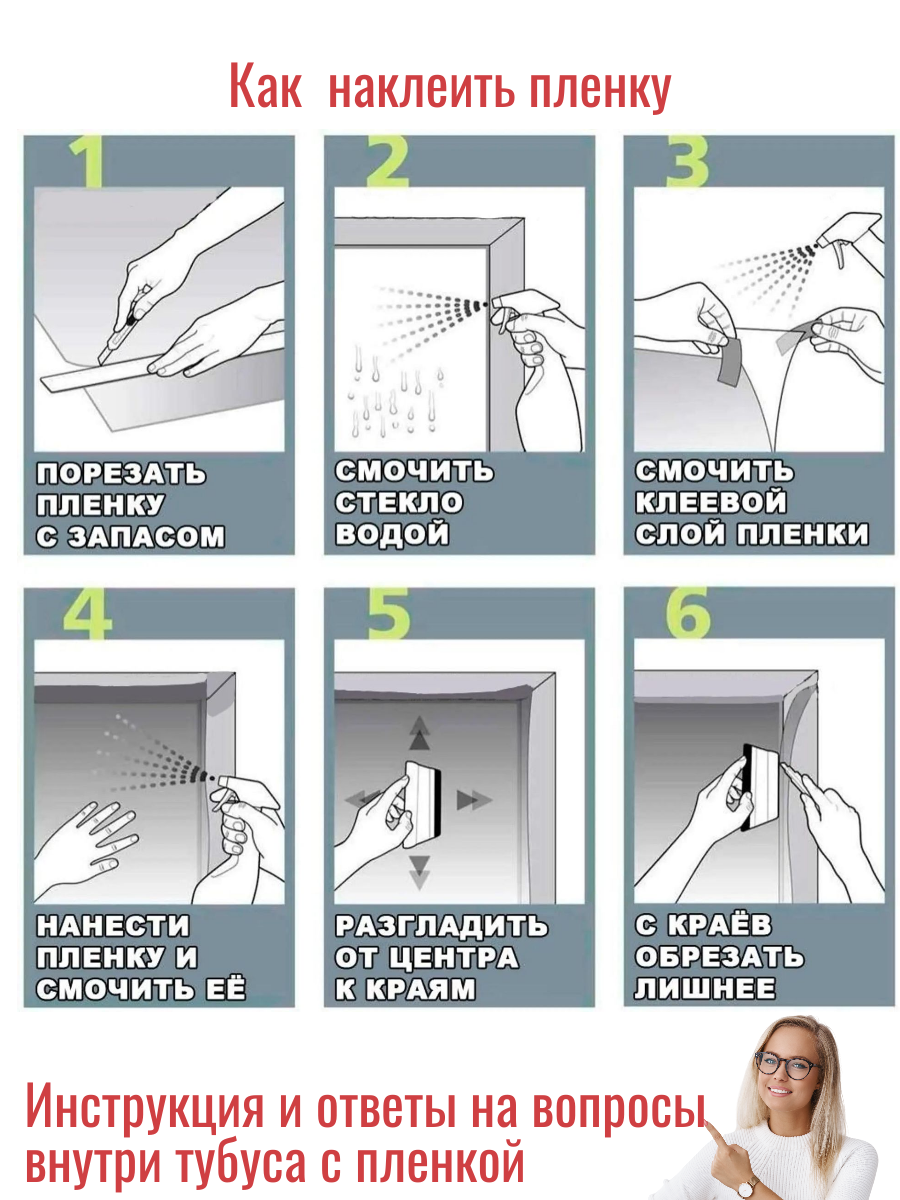 Как наклеить пленку

1

ПОРЕЗАТЬ ПЛЕНКУ С ЗАПАСОМ

2

СМОЧИТЬ СТЕКЛО ВОДОЙ

3

СМОЧИТЬ КЛЕЕВОЙ СЛОЙ ПЛЕНКИ

4

НАНЕСТИ ПЛЕНКУ И СМОЧИТЬ ЕЁ

5

РАЗГЛАДИТЬ ОТ ЦЕНТРА К КРАЯМ

6

С КРАЁВ ОБРЕЗАТЬ ЛИШНЕЕ

Инструкция и ответы на вопросы внутри тубуса с пленкой