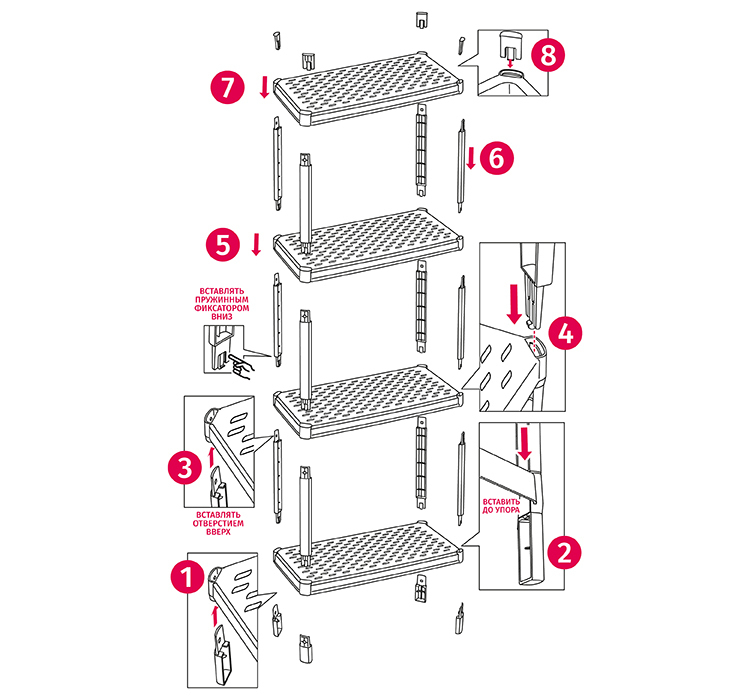 7

8

6

5

ВСТАВЛЯТЬ ПРУЖИННЫМ ФИКСАТОРОМ ВНИЗ

4

3

ВСТАВЛЯТЬ ОТВЕРСТИЕМ ВВЕРХ

ВСТАВИТЬ ДО УПОРА

2

1