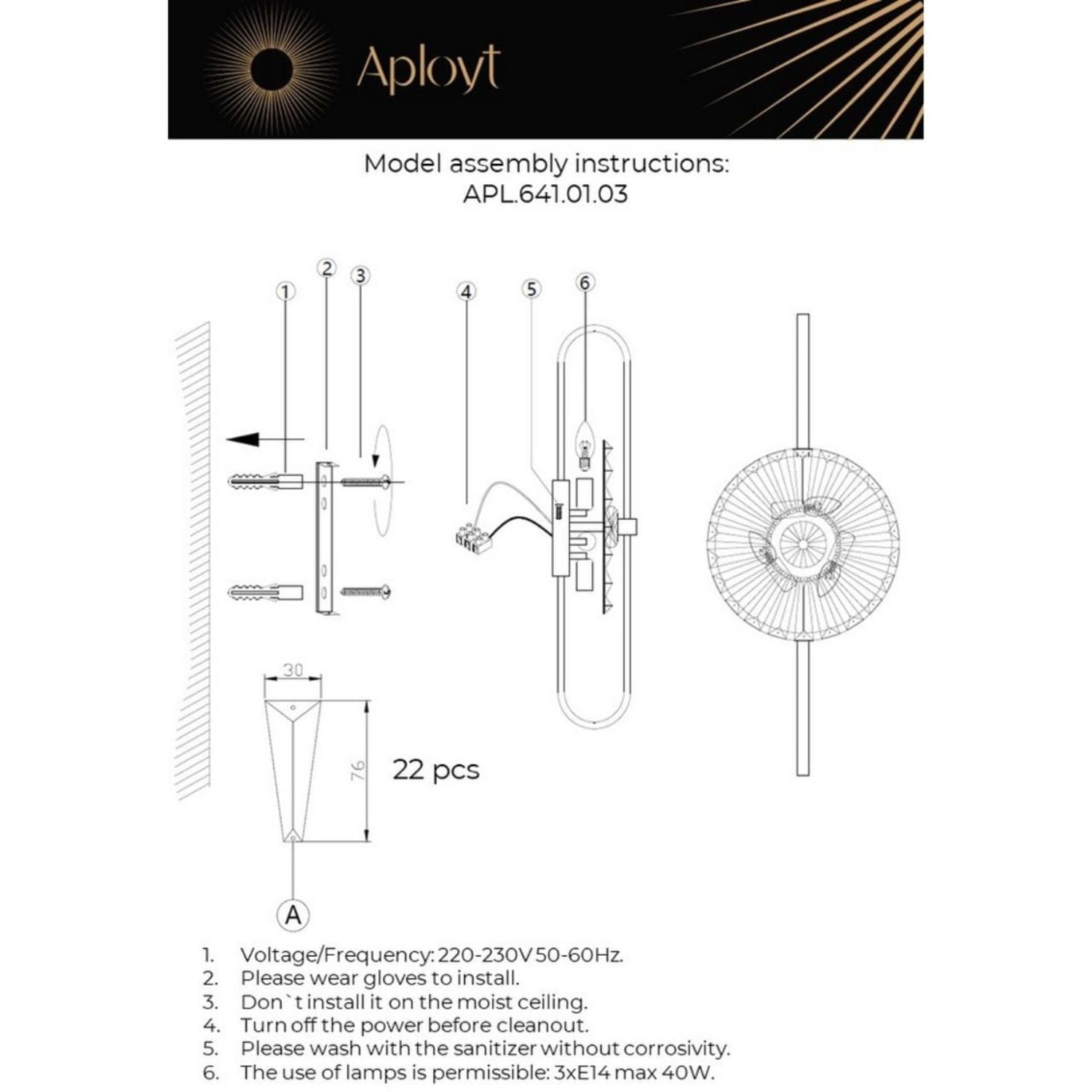 Aployt

Model assembly instructions:
APL.641.01.03

1
2
3
4
5
6

30
76
22 pcs

A

1. Voltage/Frequency: 220-230V 50-60Hz.
2. Please wear gloves to install.
3. Don`t install it on the moist ceiling.
4. Turn off the power before cleanout.
5. Please wash with the sanitizer without corrosivity.
6. The use of lamps is permissible: 3xE14 max 40W.