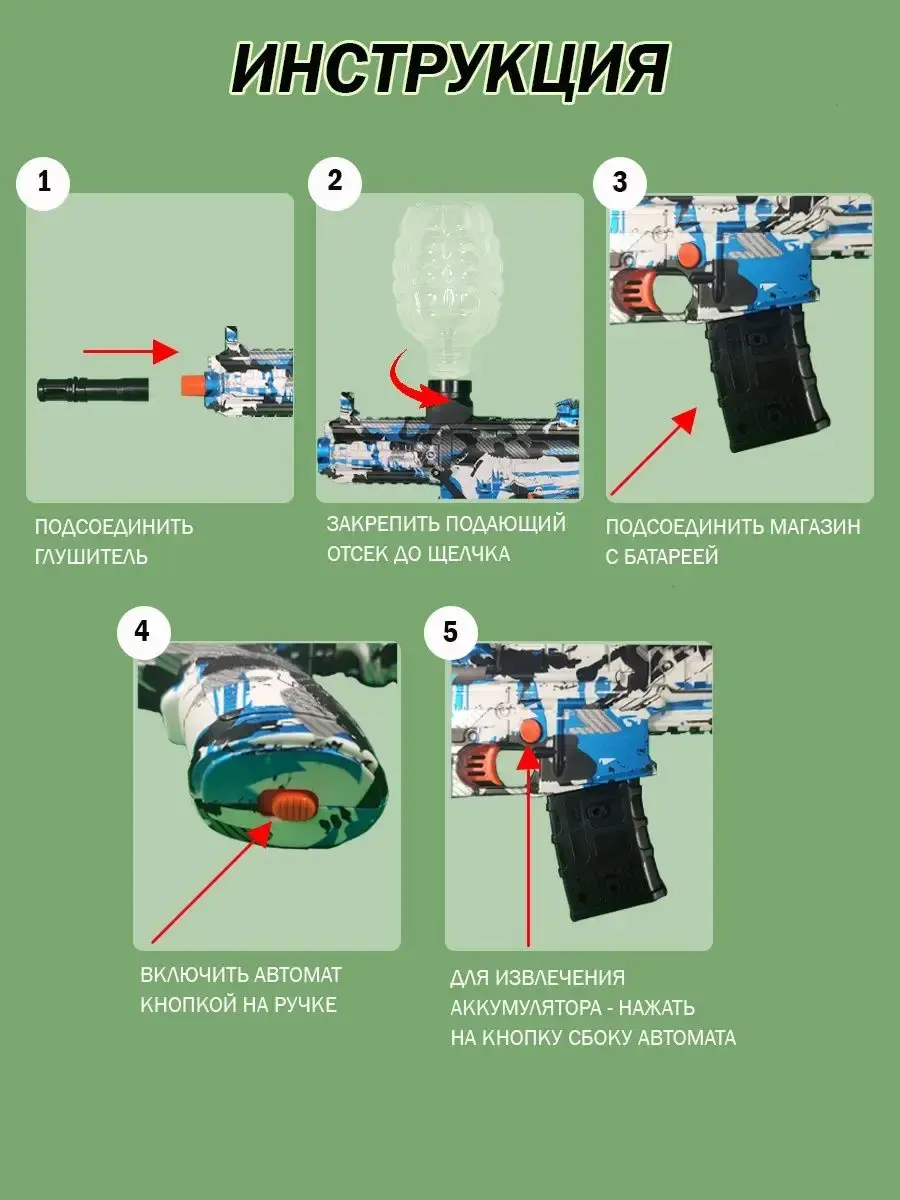 ИНСТРУКЦИЯ

1

ПОДСОЕДИНИТЬ ГЛУШИТЕЛЬ

2

ЗАКРЕПИТЬ ПОДАЮЩИЙ ОТСЕК ДО ЩЕЛЧКА

3

ПОДСОЕДИНИТЬ МАГАЗИН С БАТАРЕЕЙ

4

ВКЛЮЧИТЬ АВТОМАТ КНОПКОЙ НА РУЧКЕ

5

ДЛЯ ИЗВЛЕЧЕНИЯ АККУМУЛЯТОРА - НАЖАТЬ НА КНОПКУ СБОКУ АВТОМАТА