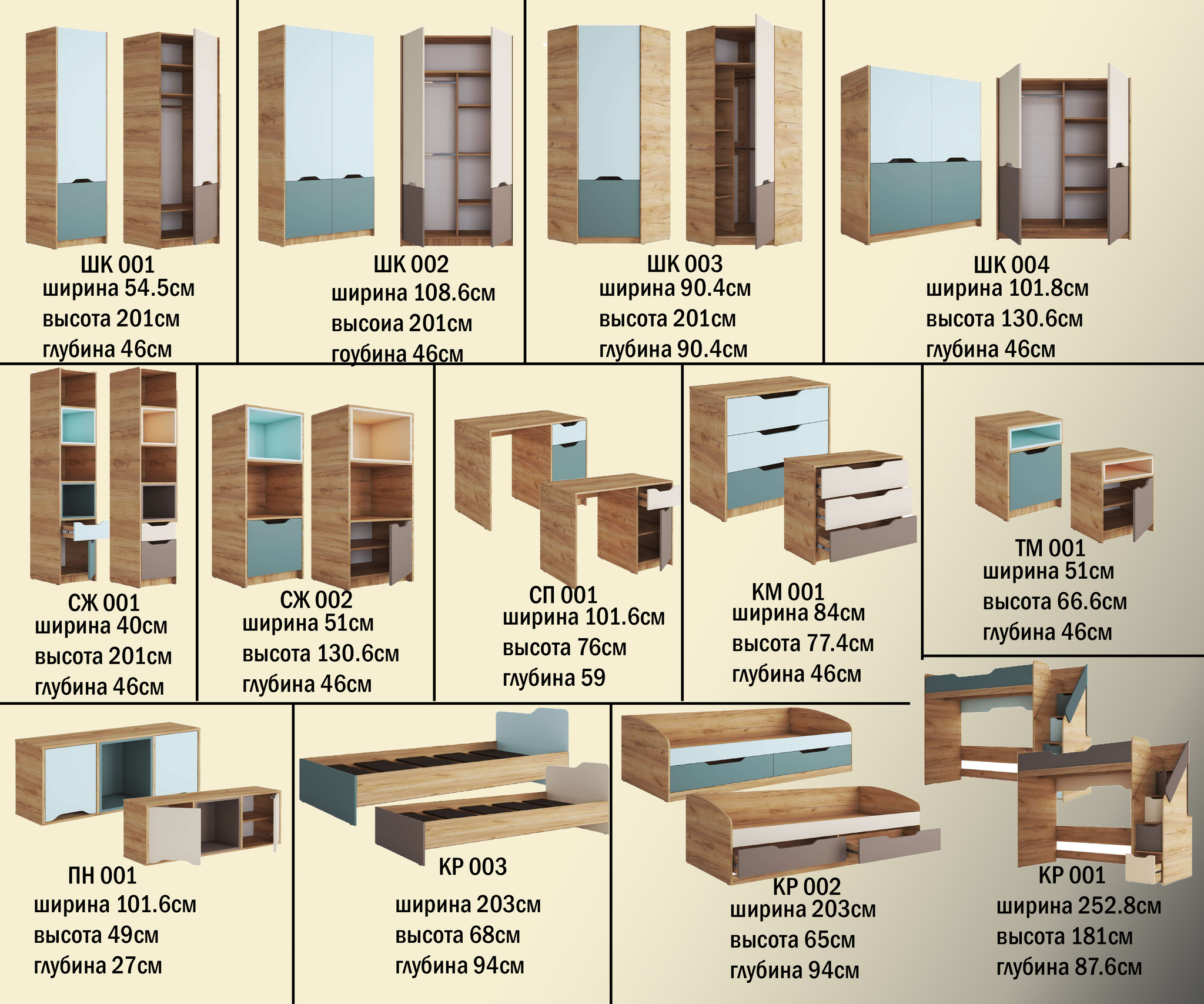 ШК 001
ширина 54.5см
высота 201см
глубина 46см

ШК 002
ширина 108.6см
высоиа 201см
гоубина 46см

ШК 003
ширина 90.4см
высота 201см
глубина 90.4см

ШК 004
ширина 101.8см
высота 130.6см
глубина 46см

СЖ 001
ширина 40см
высота 201см
глубина 46см

СЖ 002
ширина 51см
высота 130.6см
глубина 46см

СП 001
ширина 101.6см
высота 76см
глубина 59

КМ 001
ширина 84см
высота 77.4см
глубина 46см

ТМ 001
ширина 51см
высота 66.6см
глубина 46см

ПН 001
ширина 101.6см
высота 49см
глубина 27см

КР 003
ширина 203см
высота 68см
глубина 94см

КР 002
ширина 203см
высота 65см
глубина 94см

КР 001
ширина 252.8см
высота 181см
глубина 87.6см