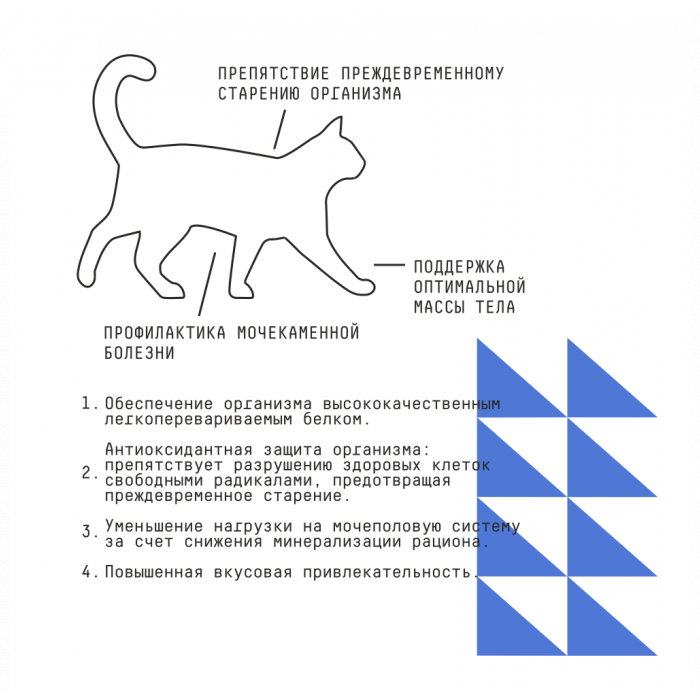 ПРЕПЯТСТВИЕ ПРЕЖДЕВРЕМЕННОМУ СТАРЕНИЮ ОРГАНИЗМА

ПОДДЕРЖКА ОПТИМАЛЬНОЙ МАССЫ ТЕЛА

ПРОФИЛАКТИКА МОЧЕКАМЕННОЙ БОЛЕЗНИ

1. Обеспечение организма высококачественным легкоперевариваемым белком.

2. Антиоксидантная защита организма: препятствует разрушению здоровых клеток свободными радикалами, предотвращая преждевременное старение.

3. Уменьшение нагрузки на мочеполовую систему за счет снижения минерализации рациона.

4. Повышенная вкусовая привлекательность.