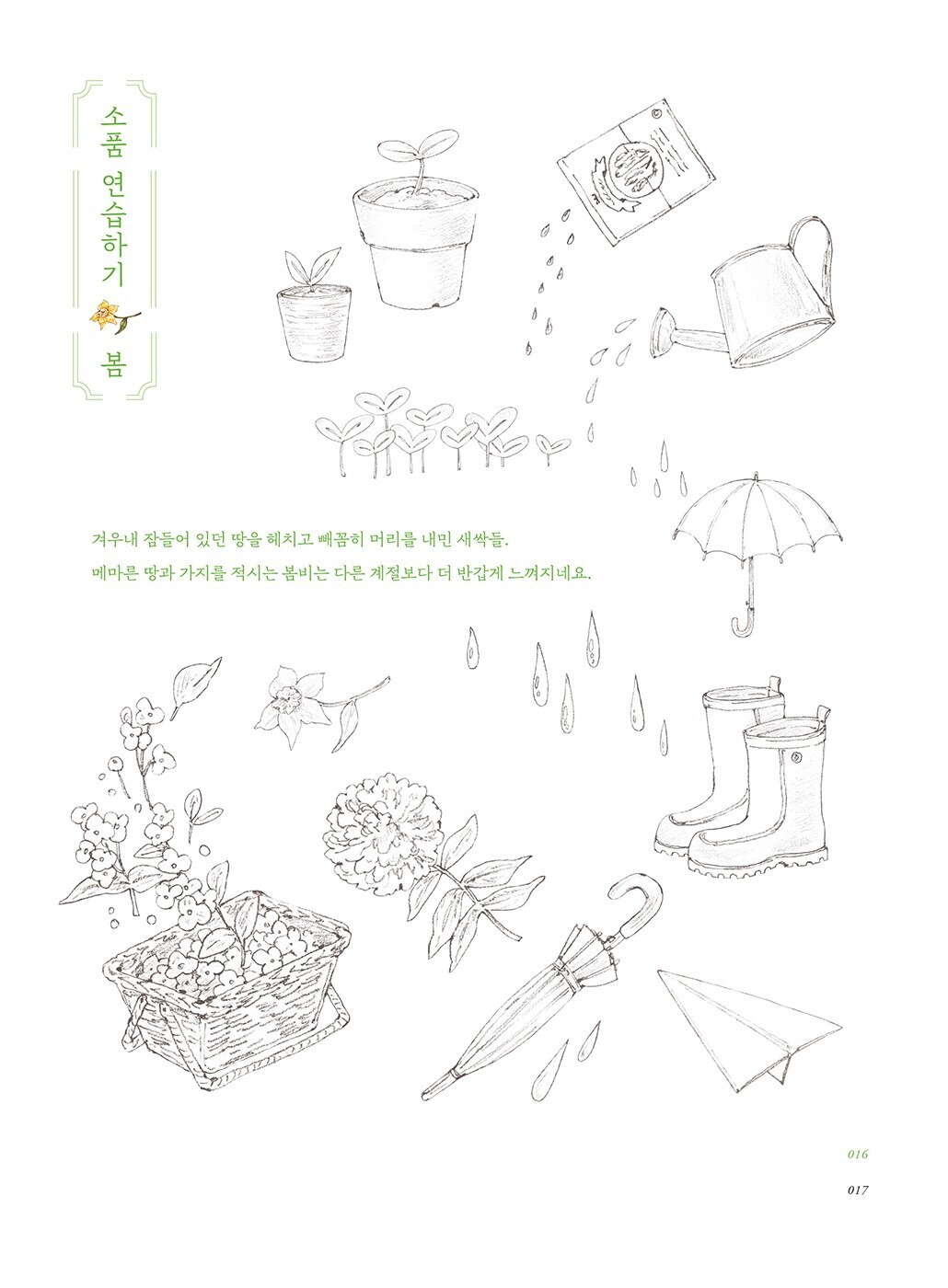 소품 연습하기 봄

겨우내 잠들어 있던 땅을 헤치고 빼꼼히 머리를 내민 새싹들.
메마른 땅과 가지를 적시는 봄비는 다른 계절보다 더 반갑게 느껴지네요.

016
017