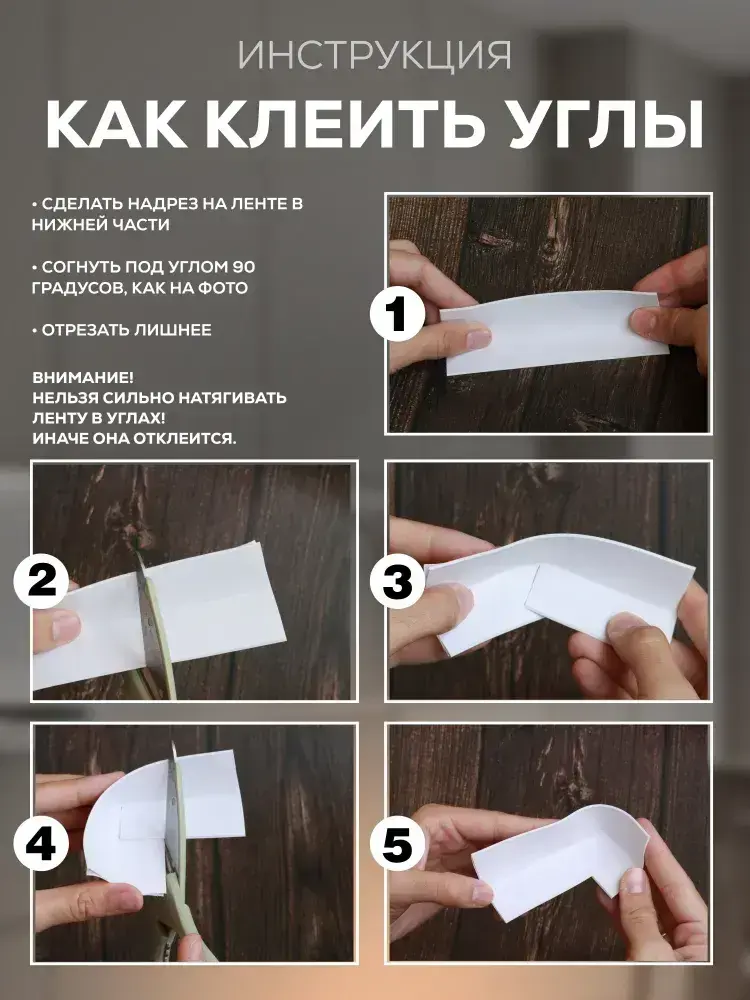 ИНСТРУКЦИЯ
КАК КЛЕИТЬ УГЛЫ

• СДЕЛАТЬ НАДРЕЗ НА ЛЕНТЕ В НИЖНЕЙ ЧАСТИ

• СОГНУТЬ ПОД УГЛОМ 90 ГРАДУСОВ, КАК НА ФОТО

• ОТРЕЗАТЬ ЛИШНЕЕ

ВНИМАНИЕ!
НЕЛЬЗЯ СИЛЬНО НАТЯГИВАТЬ ЛЕНТУ В УГЛАХ!
ИНАЧЕ ОНА ОТКЛЕИТСЯ.

1

2

3

4

5