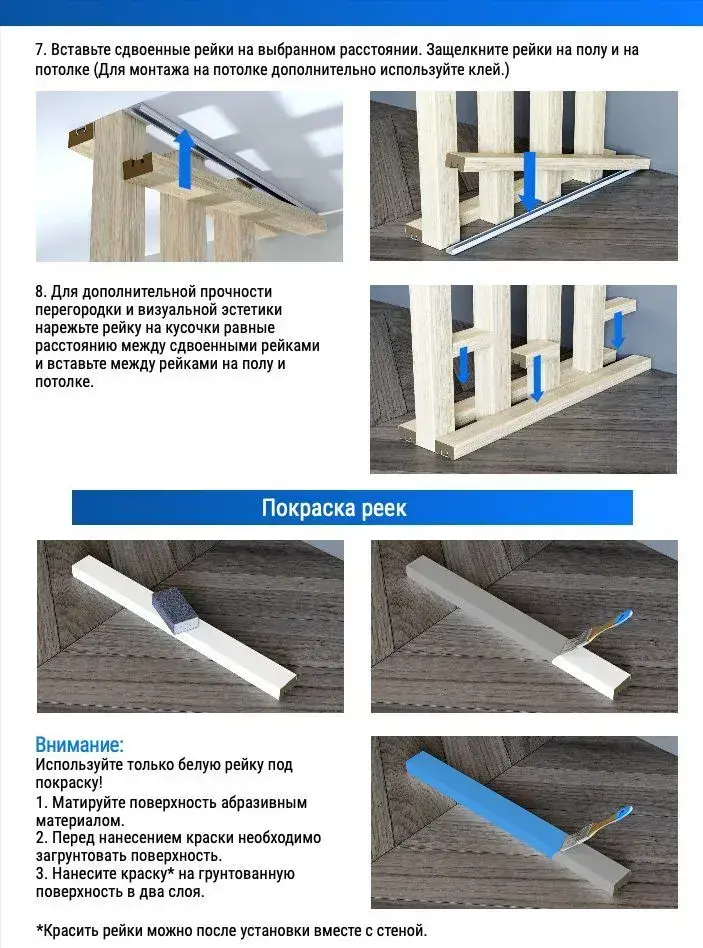 7. Вставьте сдвоенные рейки на выбранном расстоянии. Защелкните рейки на полу и на потолке (Для монтажа на потолке дополнительно используйте клей.)

8. Для дополнительной прочности перегородки и визуальной эстетики нарежьте рейку на кусочки равные расстоянию между сдвоенными рейками и вставьте между рейками на полу и потолке.

Покраска реек

Внимание:
Используйте только белую рейку под покраску!
1. Матируйте поверхность абразивным материалом.
2. Перед нанесением краски необходимо загрунтовать поверхность.
3. Нанесите краску* на грунтованную поверхность в два слоя.

*Красить рейки можно после установки вместе с стеной.