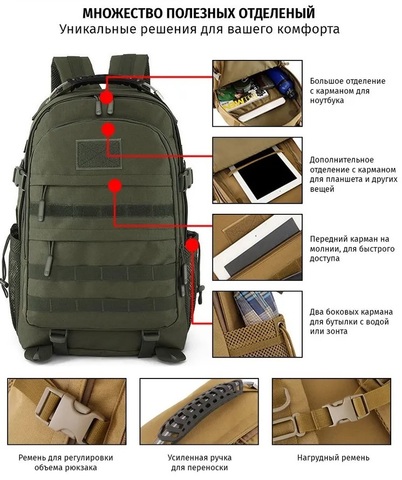 МНОЖЕСТВО ПОЛЕЗНЫХ ОТДЕЛЕНЫЙ
Уникальные решения для вашего комфорта

Большое отделение с карманом для ноутбука

Дополнительное отделение с карманом для планшета и других вещей

Передний карман на молнии, для быстрого доступа

Два боковых кармана для бутылки с водой или зонта

Ремень для регулировки объема рюкзака

Усиленная ручка для переноски

Нагрудный ремень