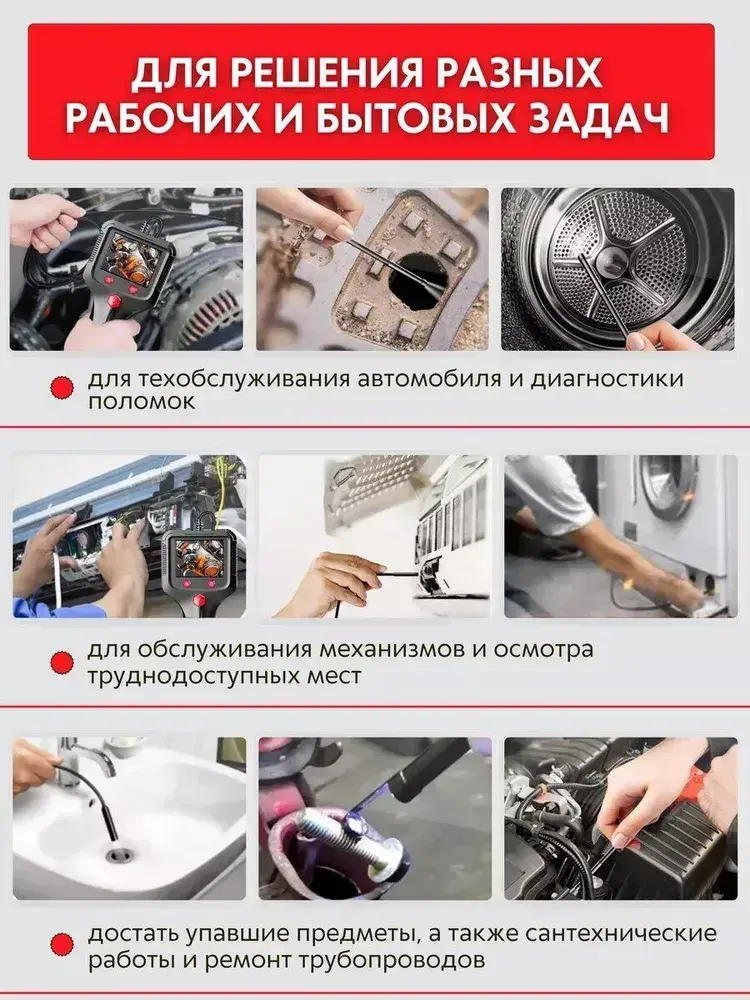 ДЛЯ РЕШЕНИЯ РАЗНЫХ РАБОЧИХ И БЫТОВЫХ ЗАДАЧ

для техобслуживания автомобиля и диагностики поломок

для обслуживания механизмов и осмотра труднодоступных мест

достать упавшие предметы, а также сантехнические работы и ремонт трубопроводов