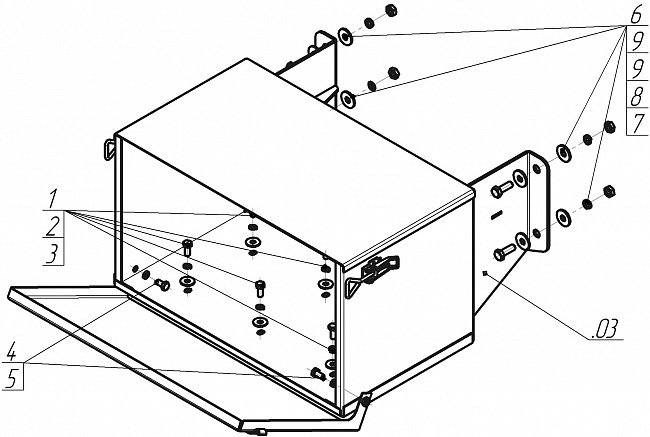 6
9
9
8
7

1
2
3

4
5

.03