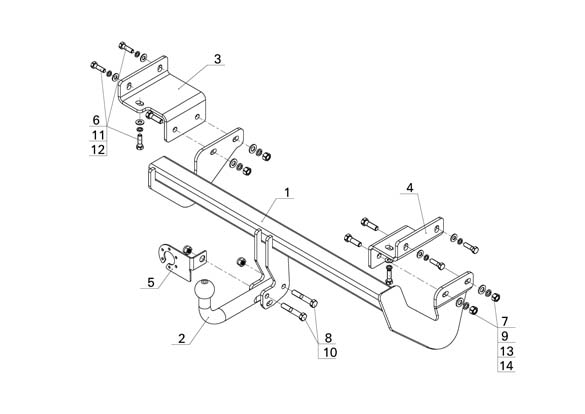 3
6
11
12
1
4
5
2
8
10
7
9
13
14