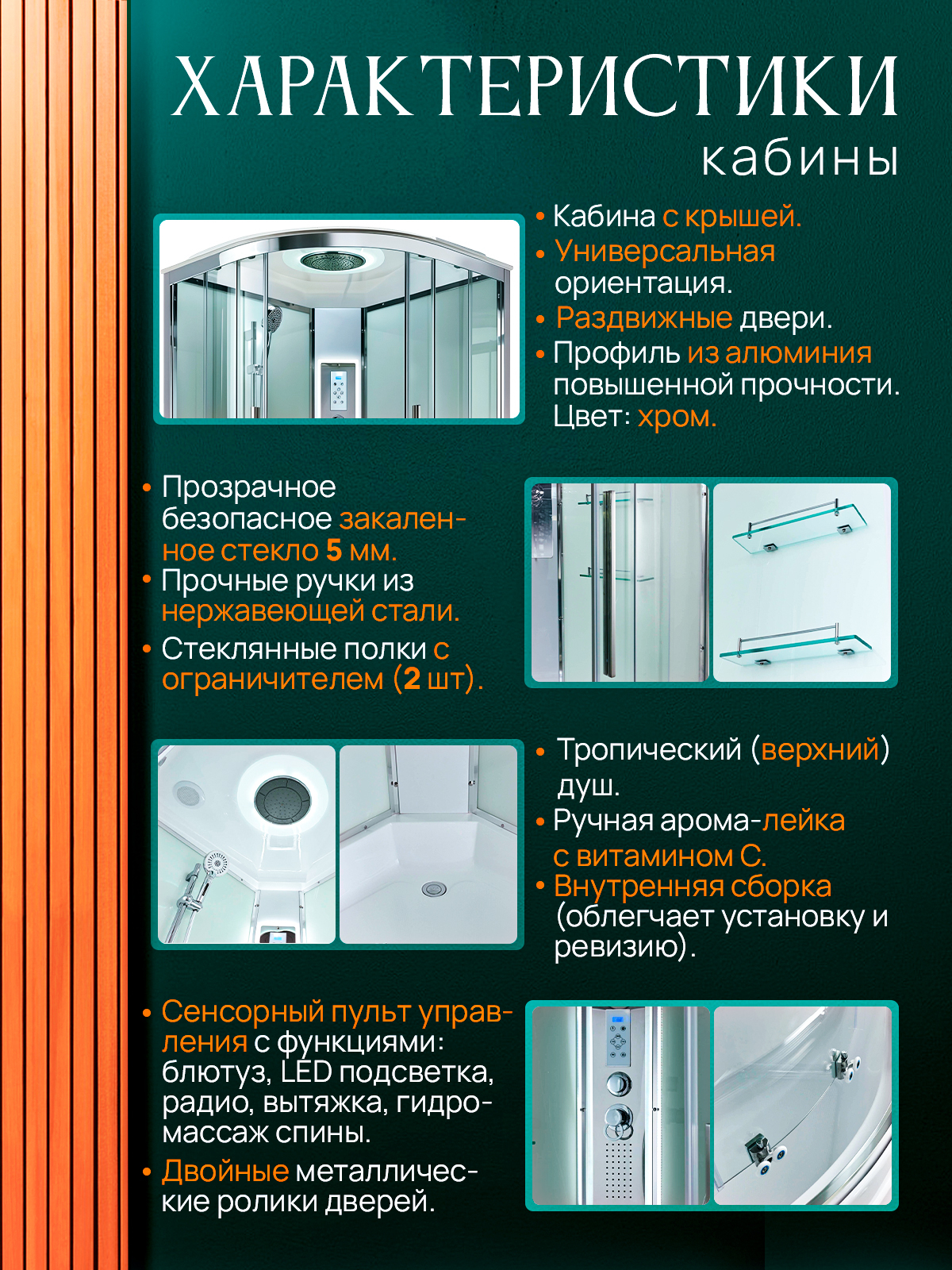 ХАРАКТЕРИСТИКИ
кабины

• Кабина с крышей.
• Универсальная ориентация.
• Раздвижные двери.
• Профиль из алюминия повышенной прочности. Цвет: хром.

• Прозрачное безопасное закаленное стекло 5 мм.
• Прочные ручки из нержавеющей стали.
• Стеклянные полки с ограничителем (2 шт).

• Тропический (верхний) душ.
• Ручная арома-лейка с витамином С.
• Внутренняя сборка (облегчает установку и ревизию).

• Сенсорный пульт управления с функциями: блютуз, LED подсветка, радио, вытяжка, гидромассаж спины.
• Двойные металлические ролики дверей.