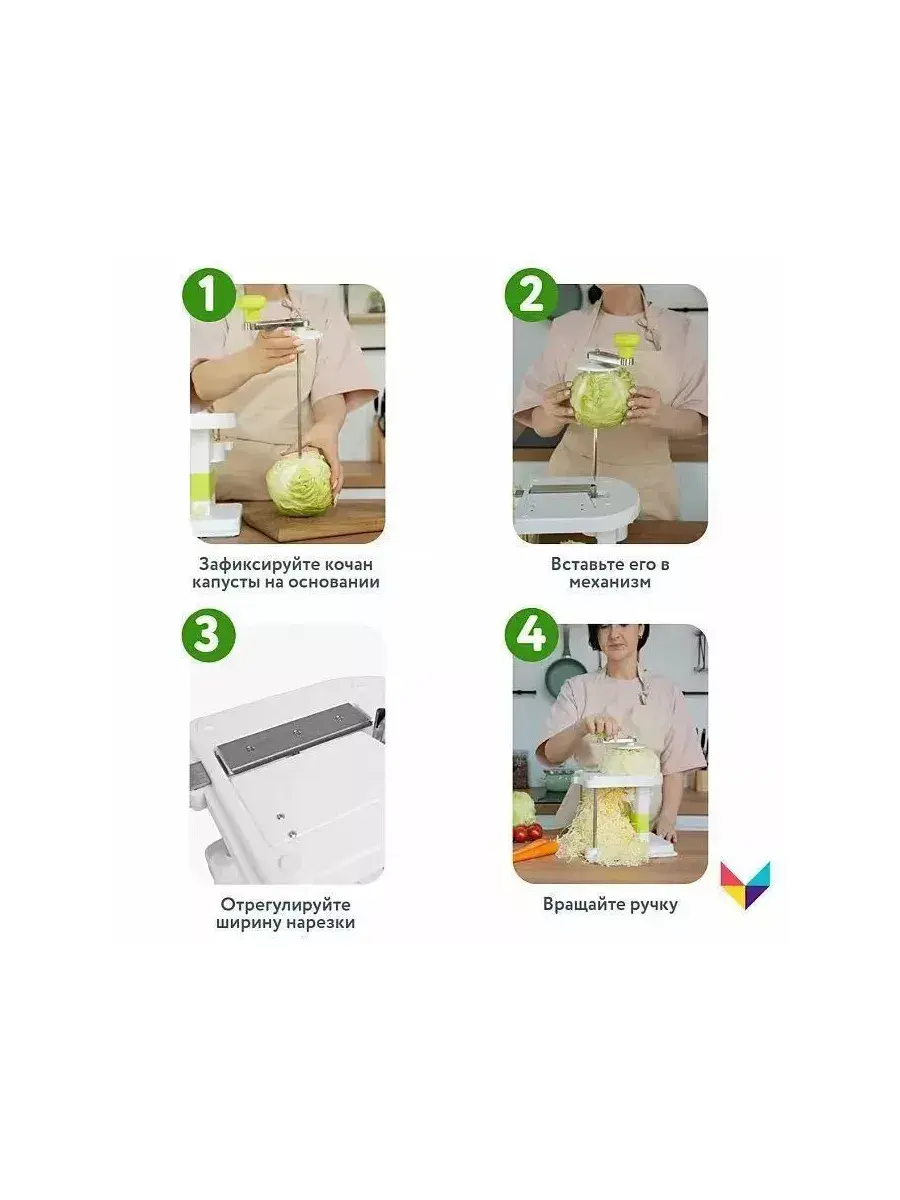 1

Зафиксируйте кочан капусты на основании

2

Вставьте его в механизм

3

Отрегулируйте ширину нарезки

4

Вращайте ручку