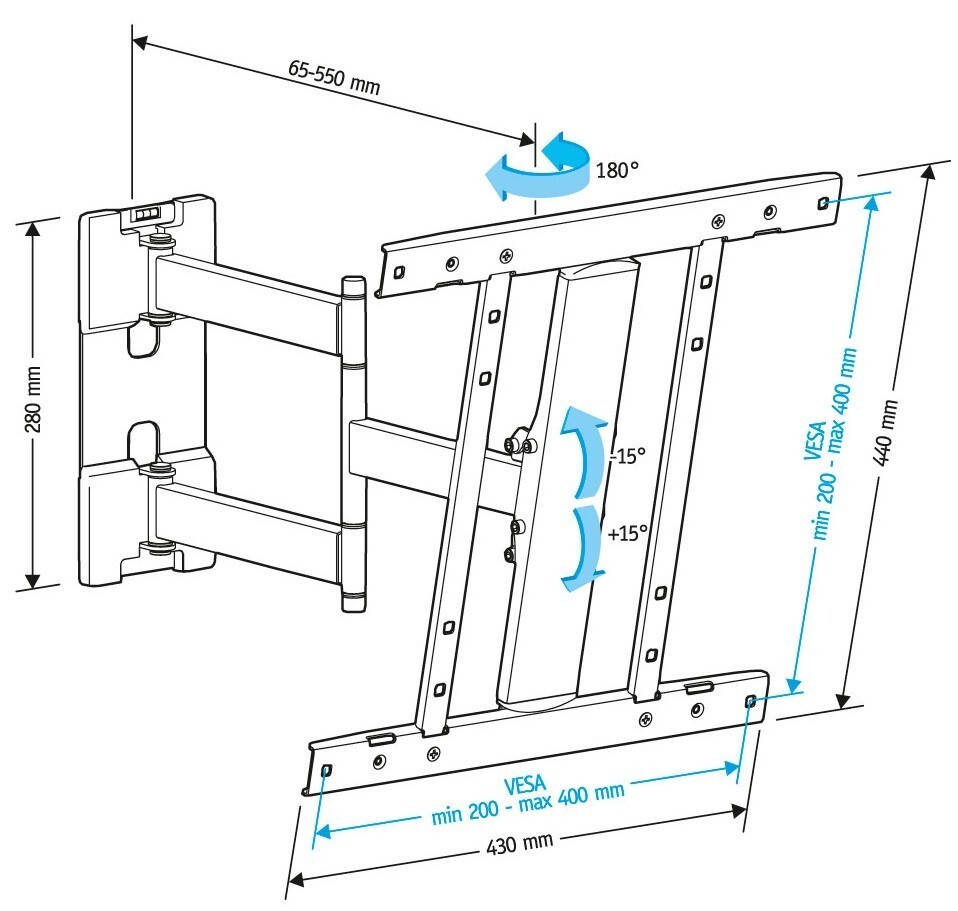 65-550 mm

180°

280 mm

-15°

+15°

VESA
min 200 - max 400 mm

440 mm

VESA
min 200 - max 400 mm

430 mm