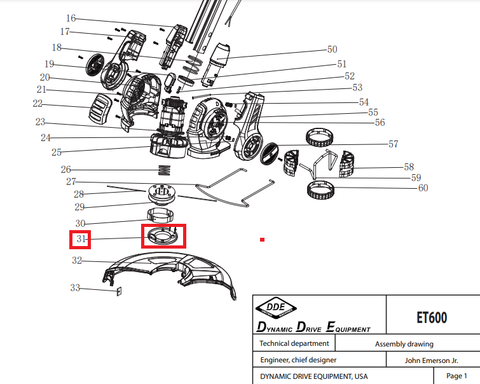 16
17
18
19
20
21
22
23
24
25
26
27
28
29
30
31
32
33
50
51
52
53
54
55
56
57
58
59
60

DDE
DYNAMIC DRIVE EQUIPMENT

ET600

Technical department
Assembly drawing
Engineer, chief designer
John Emerson Jr.
DYNAMIC DRIVE EQUIPMENT, USA
Page 1