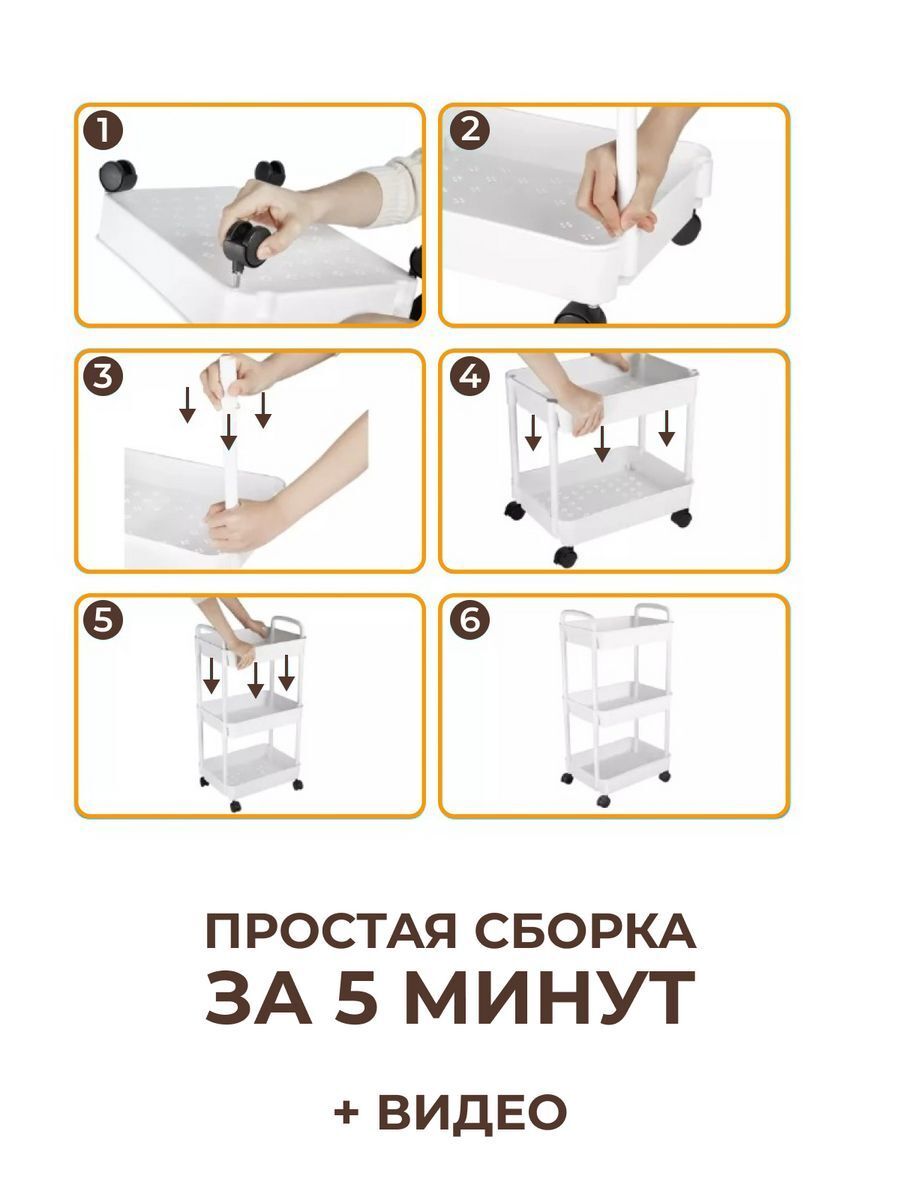 1

2

3

4

5

6

ПРОСТАЯ СБОРКА
ЗА 5 МИНУТ

+ ВИДЕО