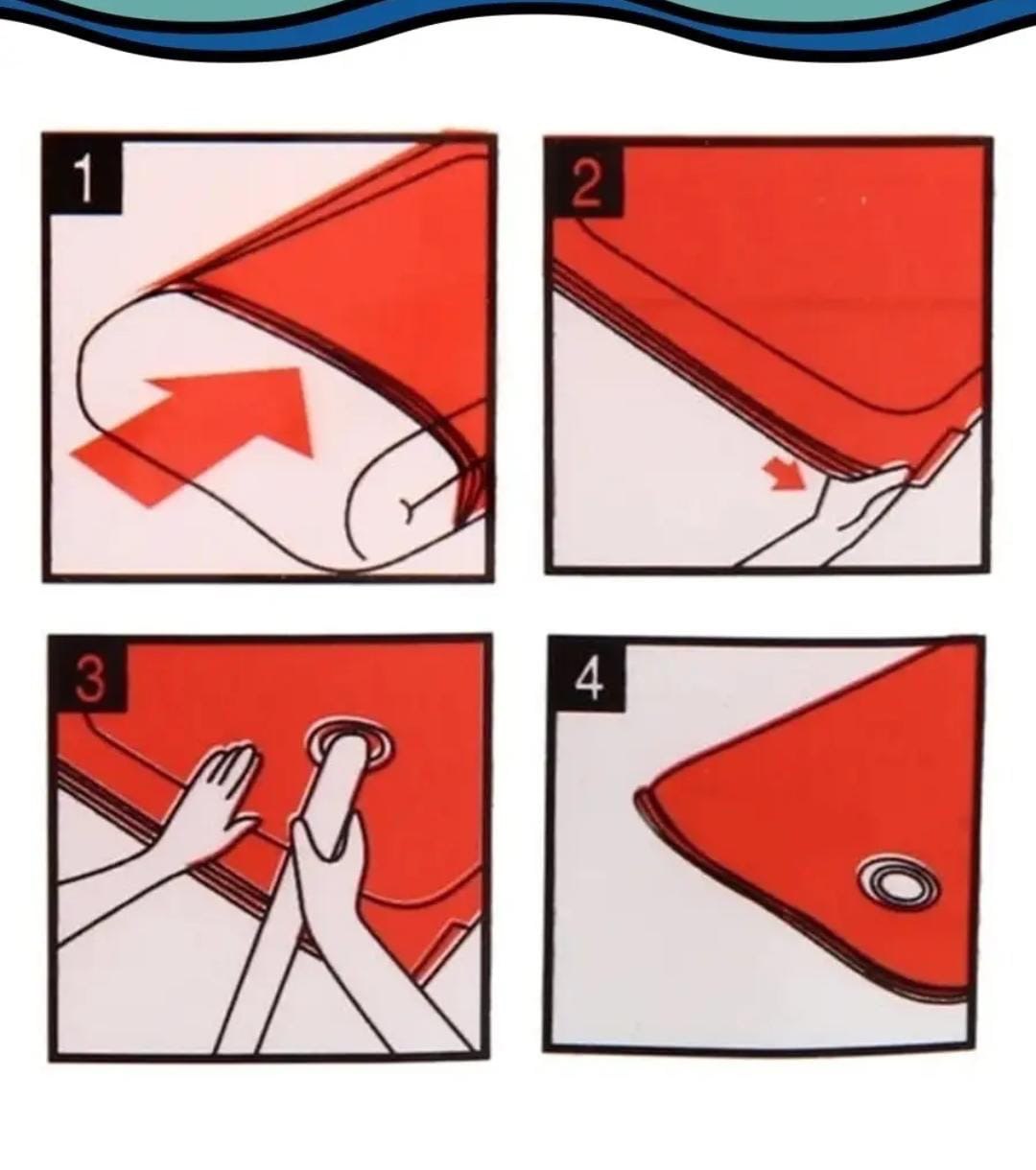 1

2

3

4