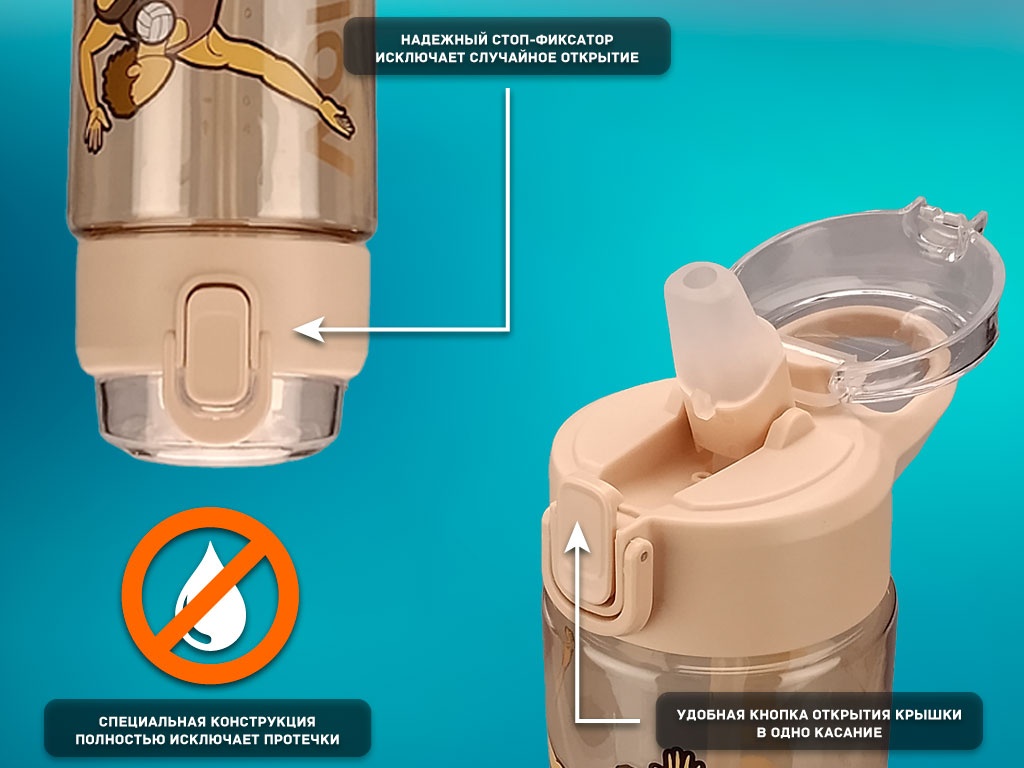 НАДЕЖНЫЙ СТОП-ФИКСАТОР
ИСКЛЮЧАЕТ СЛУЧАЙНОЕ ОТКРЫТИЕ

СПЕЦИАЛЬНАЯ КОНСТРУКЦИЯ
ПОЛНОСТЬЮ ИСКЛЮЧАЕТ ПРОТЕЧКИ

УДОБНАЯ КНОПКА ОТКРЫТИЯ КРЫШКИ
В ОДНО КАСАНИЕ