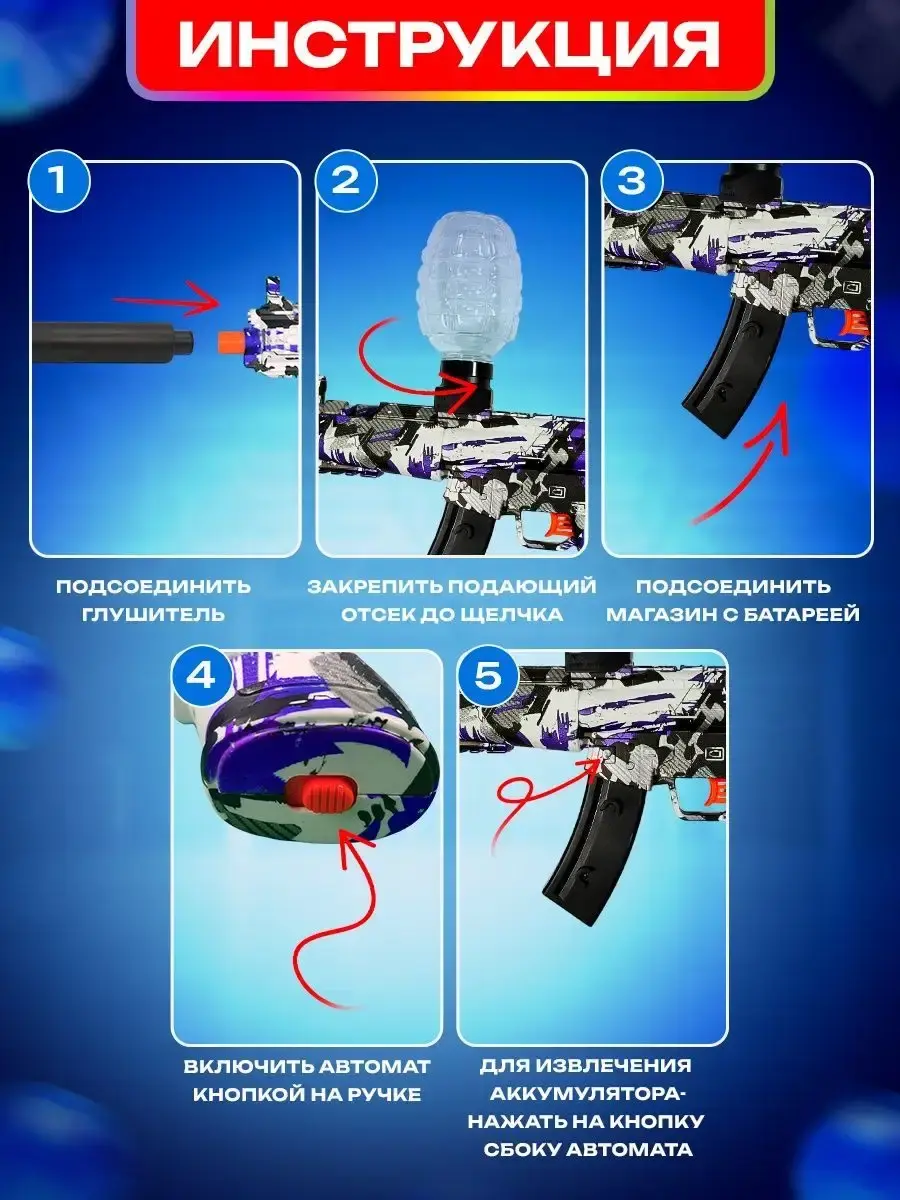 ИНСТРУКЦИЯ

1

ПОДСОЕДИНИТЬ ГЛУШИТЕЛЬ

2

ЗАКРЕПИТЬ ПОДАЮЩИЙ ОТСЕК ДО ЩЕЛЧКА

3

ПОДСОЕДИНИТЬ МАГАЗИН С БАТАРЕЕЙ

4

ВКЛЮЧИТЬ АВТОМАТ КНОПКОЙ НА РУЧКЕ

5

ДЛЯ ИЗВЛЕЧЕНИЯ АККУМУЛЯТОРА- НАЖАТЬ НА КНОПКУ СБОКУ АВТОМАТА