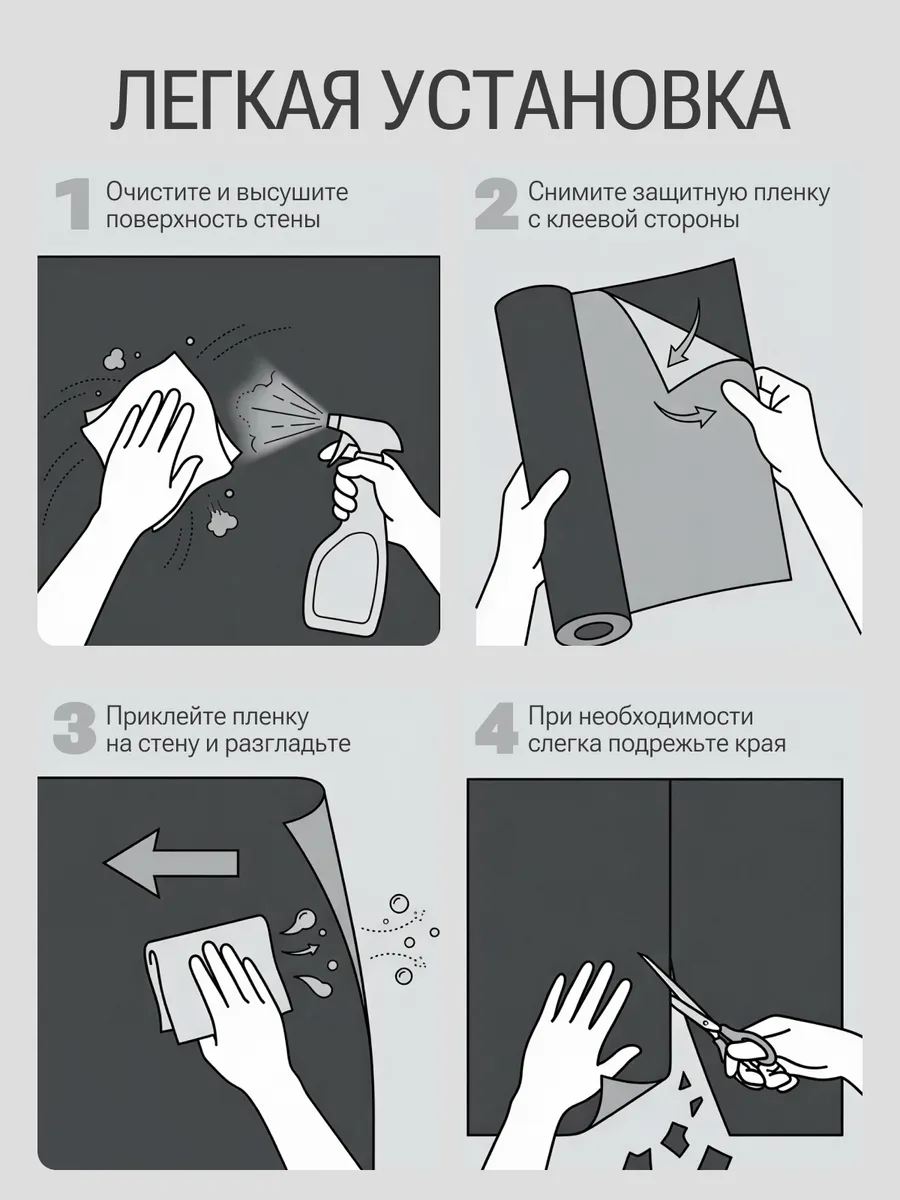 ЛЕГКАЯ УСТАНОВКА

1 Очистите и высушите поверхность стены

2 Снимите защитную пленку с клеевой стороны

3 Приклейте пленку на стену и разгладьте

4 При необходимости слегка подрежьте края