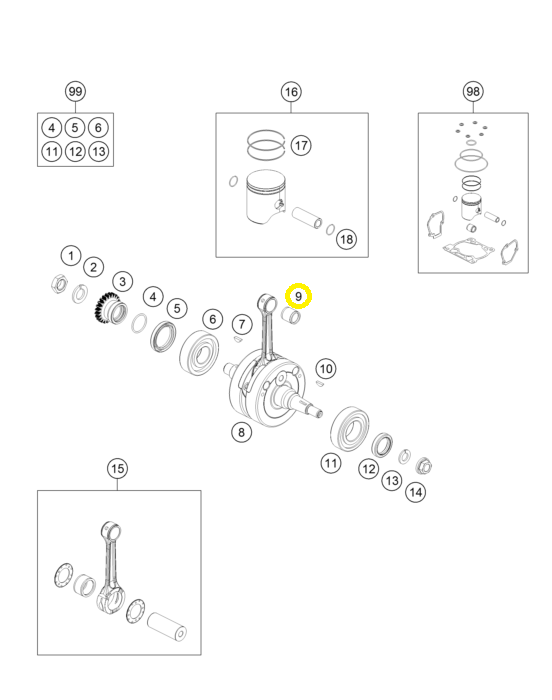 99
4 5 6
11 12 13

16
17
18

98

1
2
3
4
5
6
7
9
10
8
11
12
13
14

15