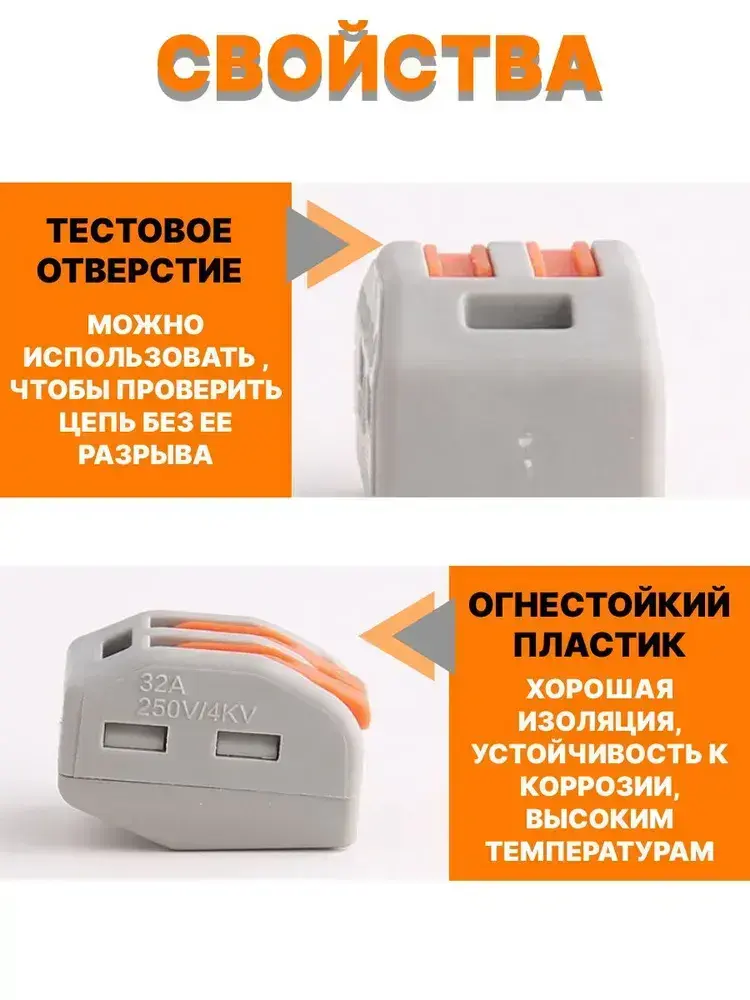 СВОЙСТВА

ТЕСТОВОЕ ОТВЕРСТИЕ

МОЖНО ИСПОЛЬЗОВАТЬ , ЧТОБЫ ПРОВЕРИТЬ ЦЕПЬ БЕЗ ЕЕ РАЗРЫВА

32A
250V/4KV

ОГНЕСТОЙКИЙ ПЛАСТИК

ХОРОШАЯ ИЗОЛЯЦИЯ, УСТОЙЧИВОСТЬ К КОРРОЗИИ, ВЫСОКИМ ТЕМПЕРАТУРАМ