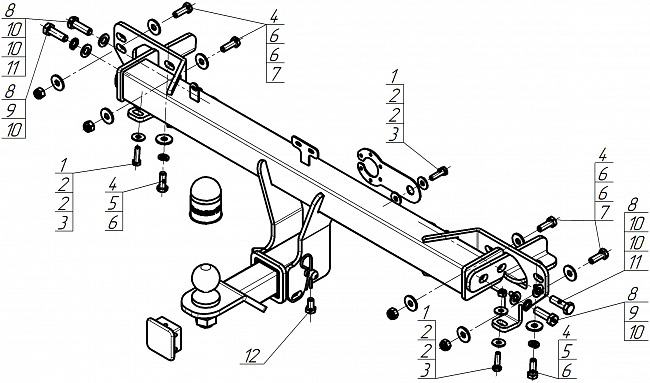 8
10
10
11
8
9
10
4
6
6
7
1
2
2
3
1
2
2
3
4
5
6
4
6
6
7
8
10
10
11
8
9
10
1
2
2
3
4
5
6
12