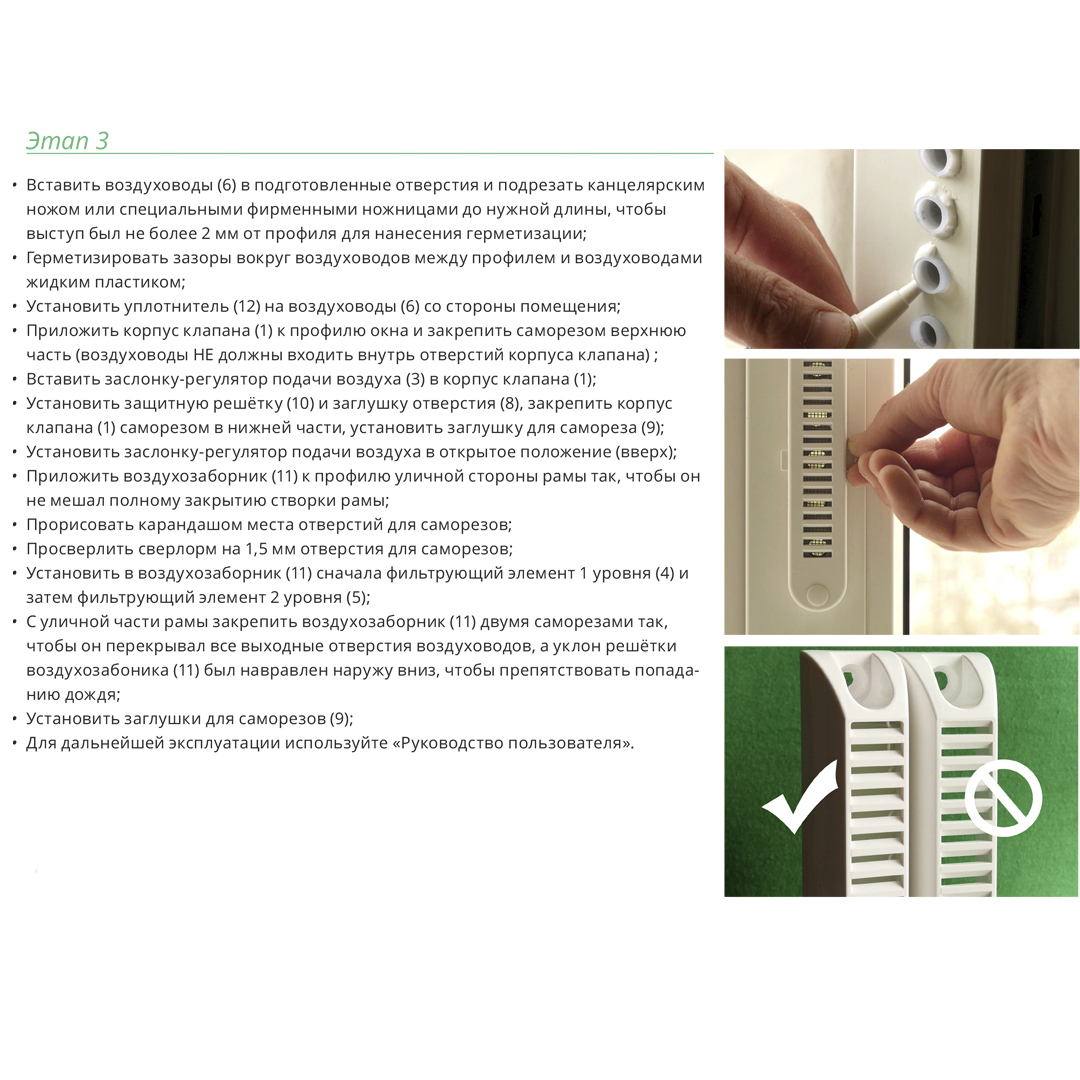 Этап 3

• Вставить воздуховоды (6) в подготовленные отверстия и подрезать канцелярским ножом или специальными фирменными ножницами до нужной длины, чтобы выступ был не более 2 мм от профиля для нанесения герметизации;
• Герметизировать зазоры вокруг воздуховодов между профилем и воздуховодами жидким пластиком;
• Установить уплотнитель (12) на воздуховоды (6) со стороны помещения;
• Приложить корпус клапана (1) к профилю окна и закрепить саморезом верхнюю часть (воздуховоды НЕ должны входить внутрь отверстий корпуса клапана) ;
• Вставить заслонку-регулятор подачи воздуха (3) в корпус клапана (1);
• Установить защитную решётку (10) и заглушку отверстия (8), закрепить корпус клапана (1) саморезом в нижней части, установить заглушку для самореза (9);
• Установить заслонку-регулятор подачи воздуха в открытое положение (вверх);
• Приложить воздухозаборник (11) к профилю уличной стороны рамы так, чтобы он не мешал полному закрытию створки рамы;
• Прорисовать карандашом места отверстий для саморезов;
• Просверлить сверлорм на 1,5 мм отверстия для саморезов;
• Установить в воздухозаборник (11) сначала фильтрующий элемент 1 уровня (4) и затем фильтрующий элемент 2 уровня (5);
• С уличной части рамы закрепить воздухозаборник (11) двумя саморезами так, чтобы он перекрывал все выходные отверстия воздуховодов, а уклон решётки воздухозабоника (11) был навравлен наружу вниз, чтобы препятствовать попаданию дождя;
• Установить заглушки для саморезов (9);
• Для дальнейшей эксплуатации используйте «Руководство пользователя».