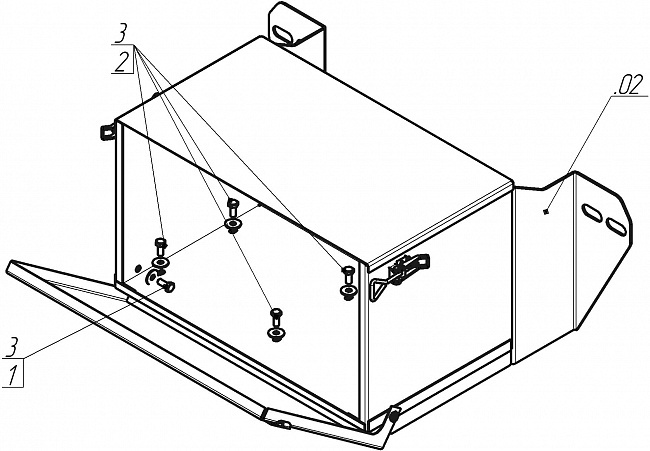 3
2
.02
3
1