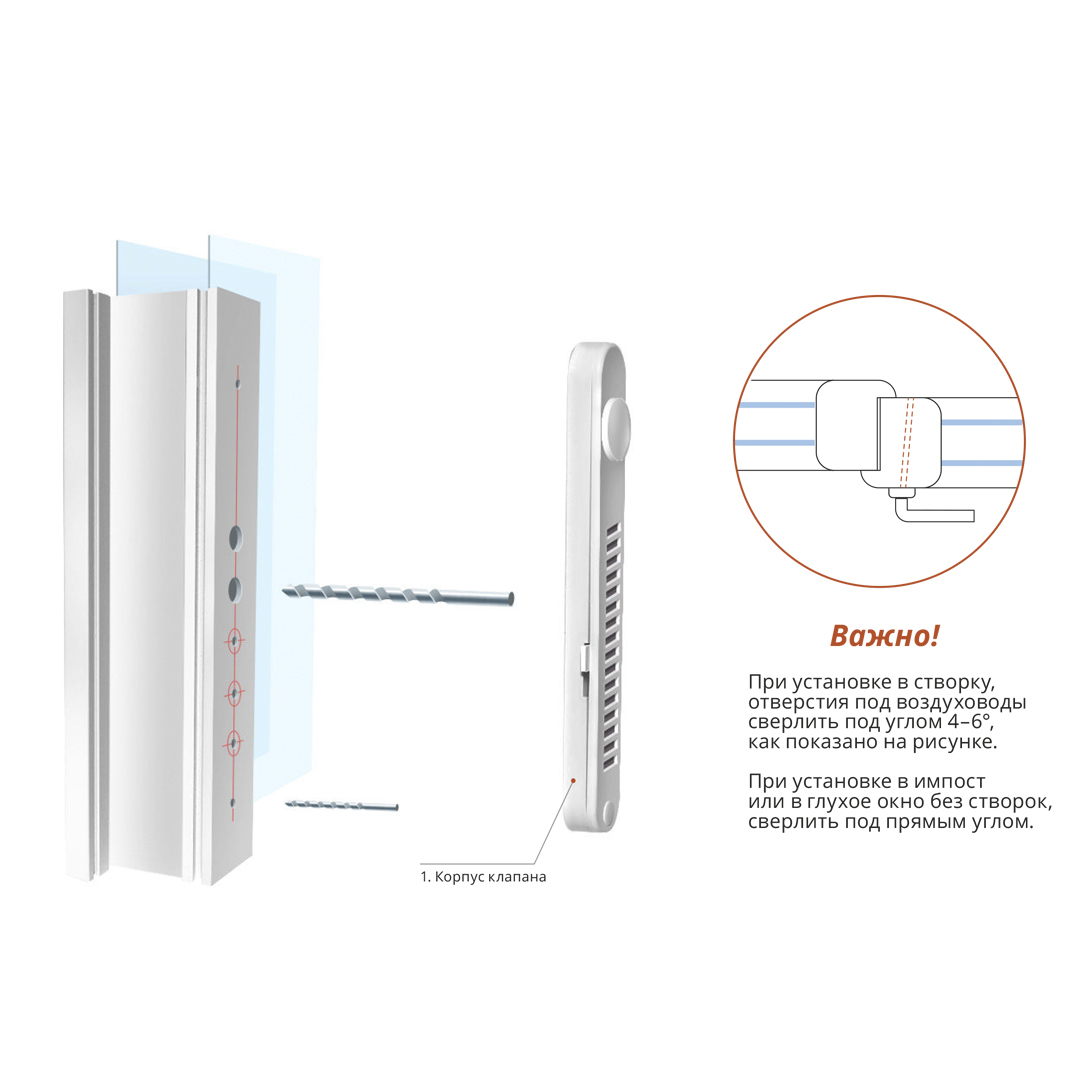 Важно!

При установке в створку, отверстия под воздуховоды сверлить под углом 4–6°, как показано на рисунке.

При установке в импост или в глухое окно без створок, сверлить под прямым углом.

1. Корпус клапана