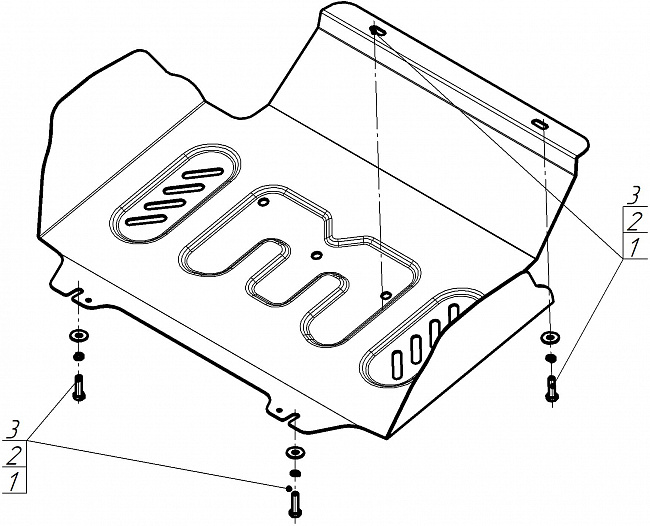 3
2
1

3
2
1