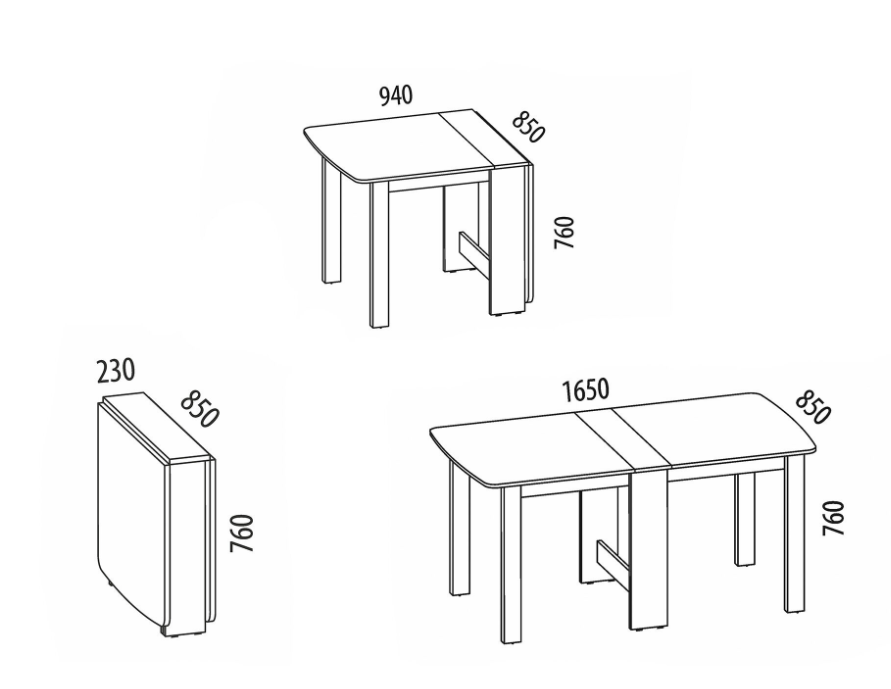 940
850
760
230
850
760
1650
850
760