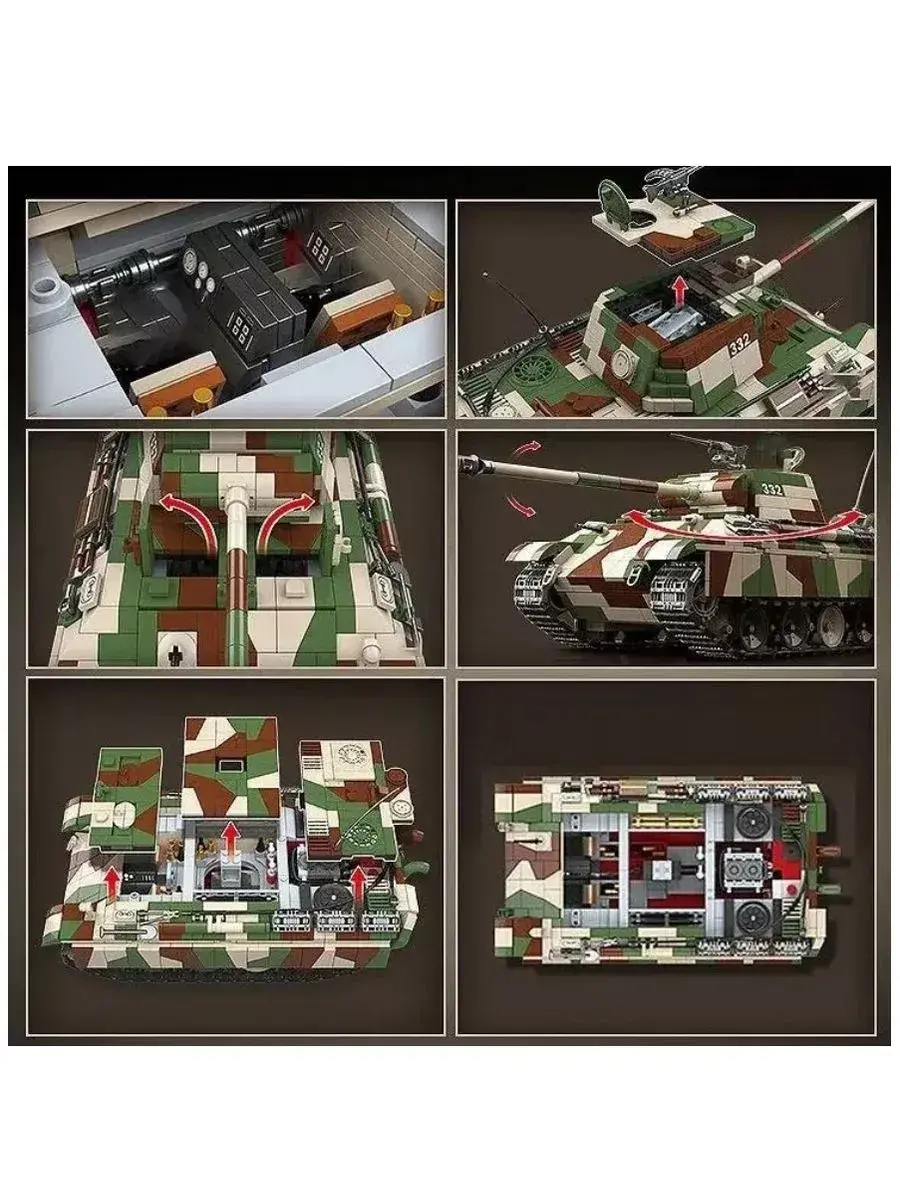 332

332