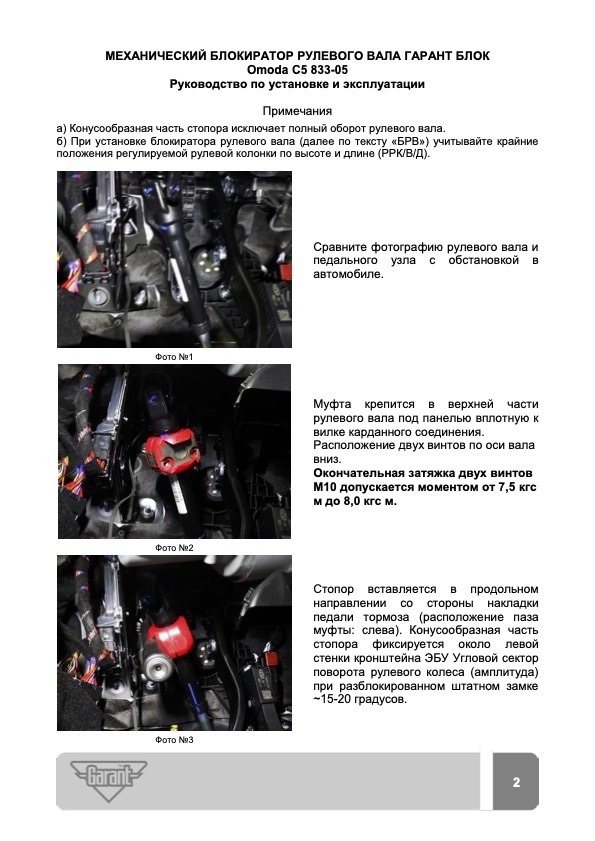 МЕХАНИЧЕСКИЙ БЛОКИРАТОР РУЛЕВОГО ВАЛА ГАРАНТ БЛОК
Omoda C5 833-05
Руководство по установке и эксплуатации

Примечания
а) Конусообразная часть стопора исключает полный оборот рулевого вала.
б) При установке блокиратора рулевого вала (далее по тексту «БРВ») учитывайте крайние положения регулируемой рулевой колонки по высоте и длине (РРК/В/Д).

Сравните фотографию рулевого вала и педального узла с обстановкой в автомобиле.

Фото №1

Муфта крепится в верхней части рулевого вала под панелью вплотную к вилке карданного соединения.
Расположение двух винтов по оси вала вниз.
Окончательная затяжка двух винтов М10 допускается моментом от 7,5 кгс м до 8,0 кгс м.

Фото №2

Стопор вставляется в продольном направлении со стороны накладки педали тормоза (расположение паза муфты: слева). Конусообразная часть стопора фиксируется около левой стенки кронштейна ЭБУ Угловой сектор поворота рулевого колеса (амплитуда) при разблокированном штатном замке ~15-20 градусов.

Фото №3

Garant

2