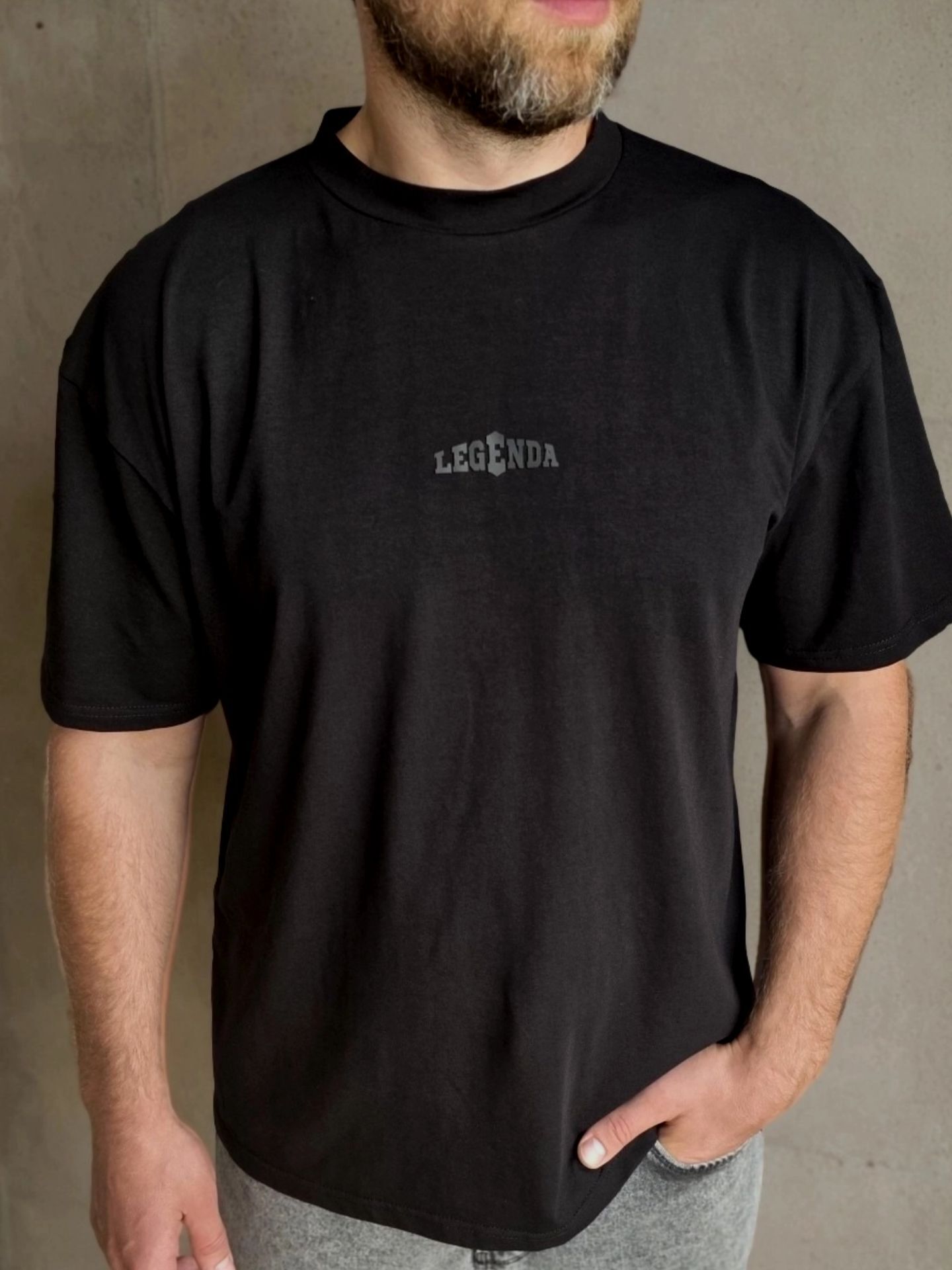 LEGENDA