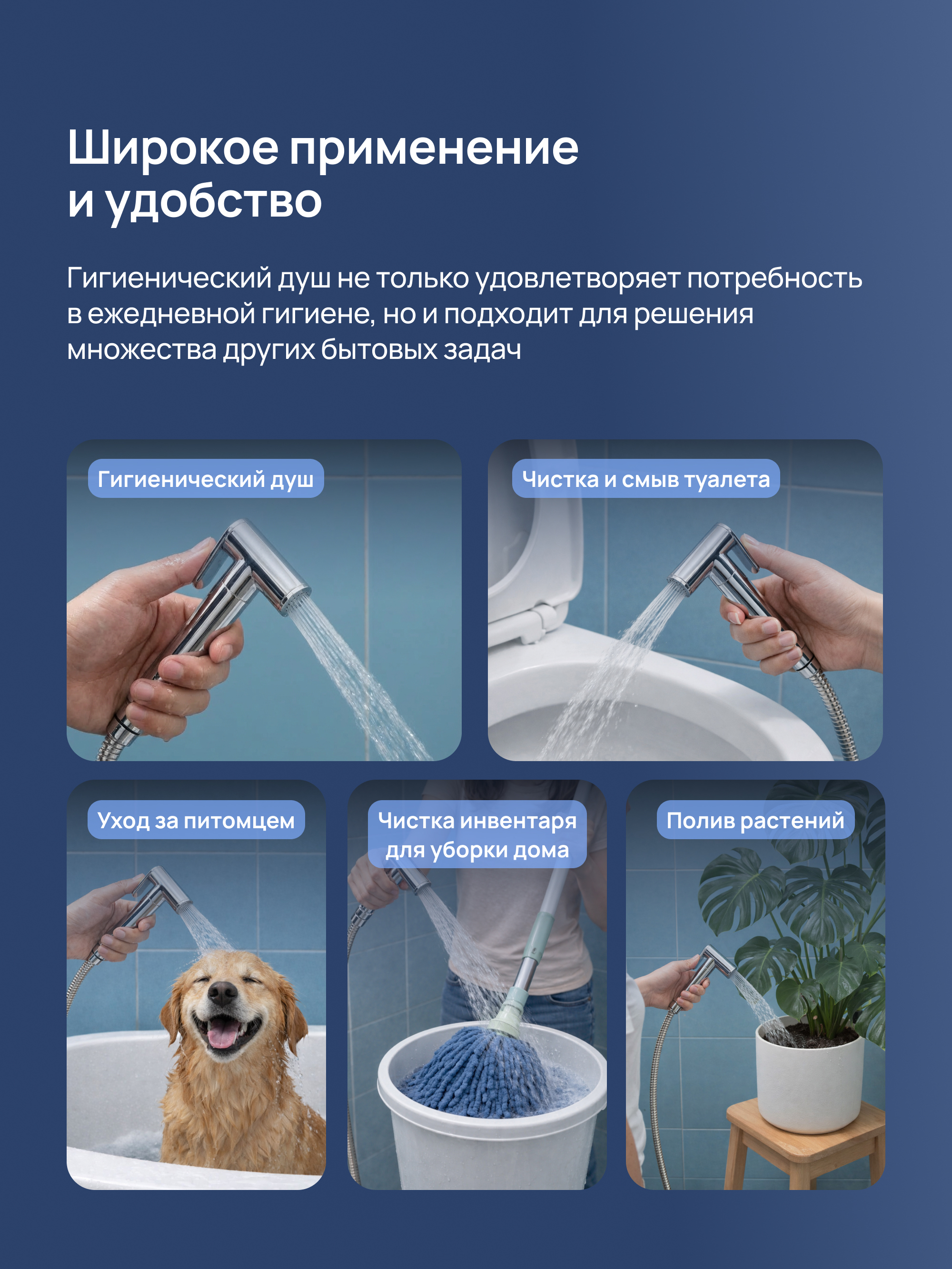 Широкое применение и удобство

Гигиенический душ не только удовлетворяет потребность в ежедневной гигиене, но и подходит для решения множества других бытовых задач

Гигиенический душ

Чистка и смыв туалета

Уход за питомцем

Чистка инвентаря для уборки дома

Полив растений