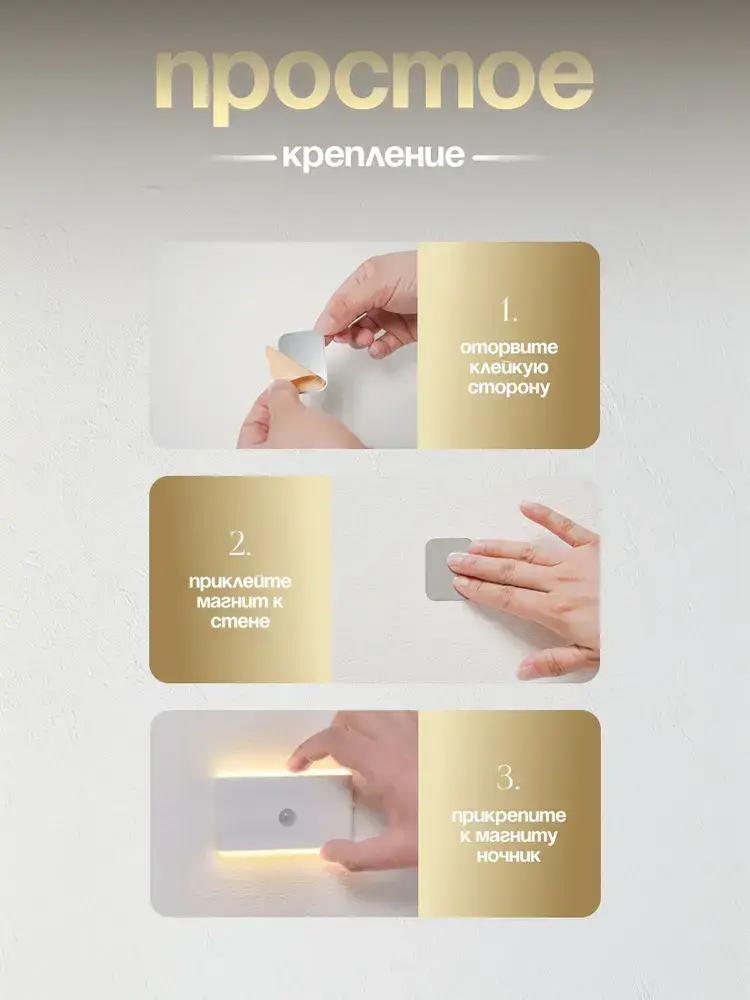 простое

крепление

1.

оторвите клейкую сторону

2.

приклейте магнит к стене

3.

прикрепите к магниту ночник