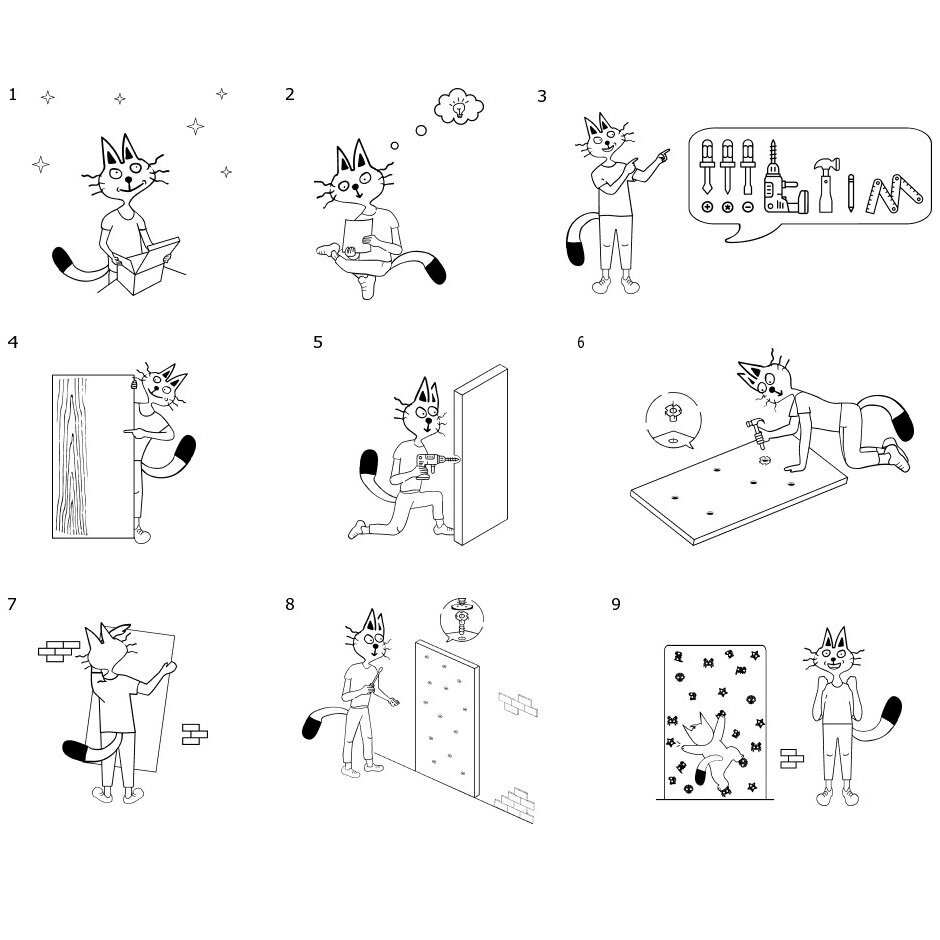 1

2

3

4

5

6

7

8

9