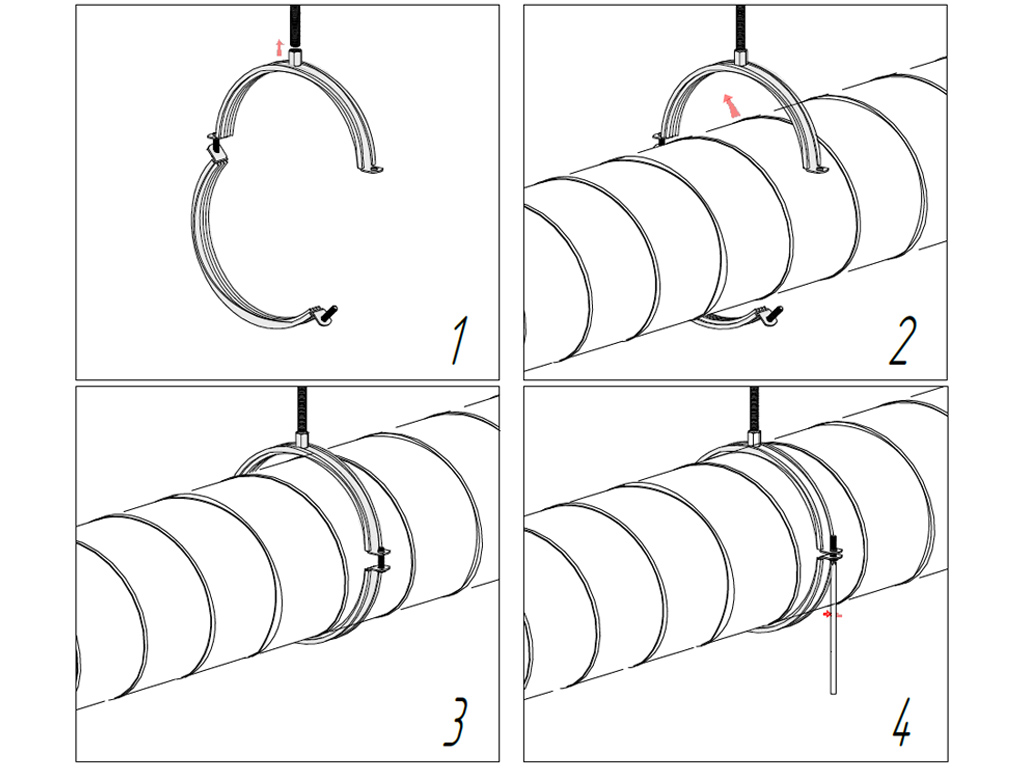 1

2

3

4