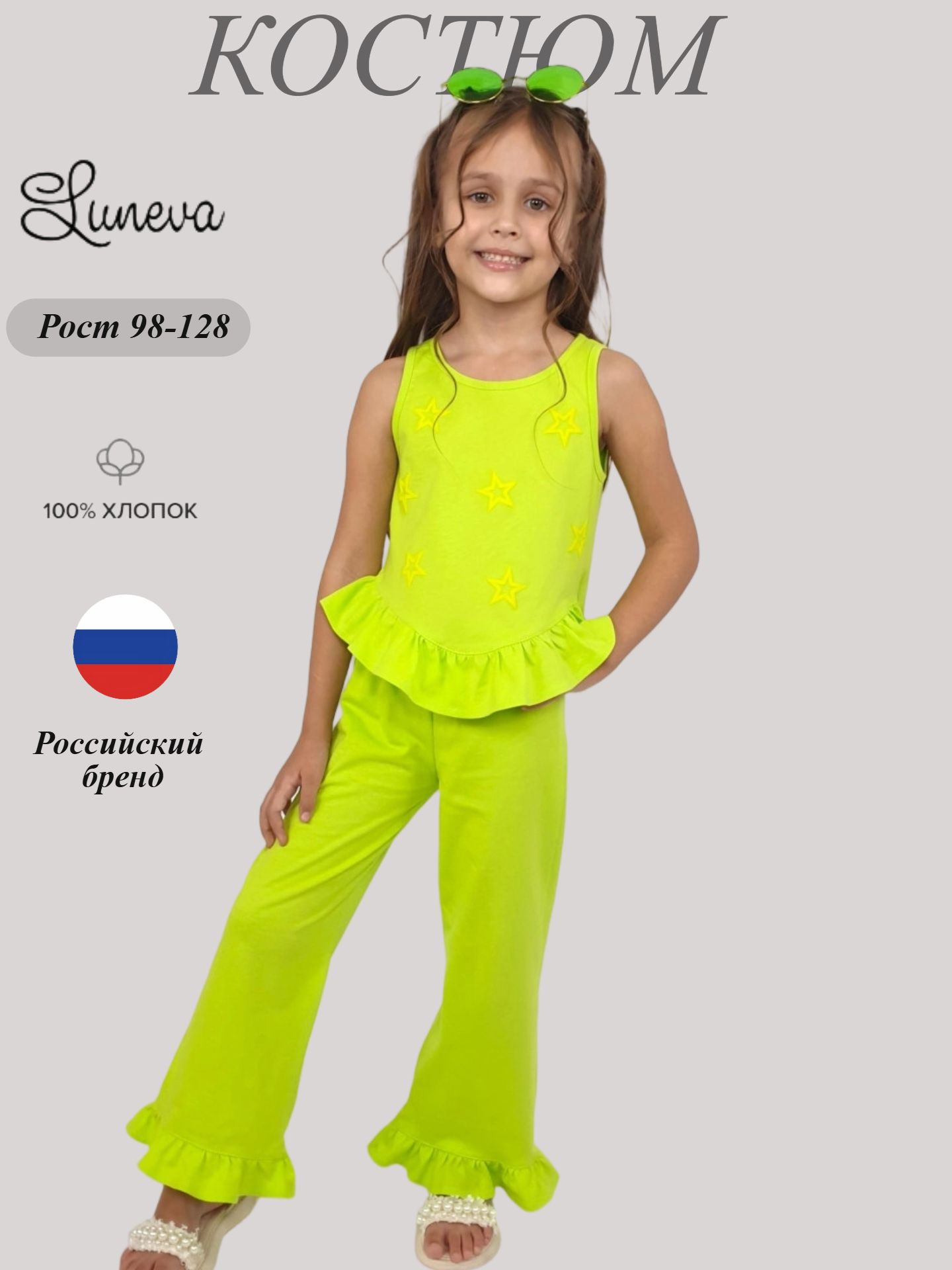 КОСТЮМ

Luneva

Рост 98-128

100% ХЛОПОК

Российский бренд