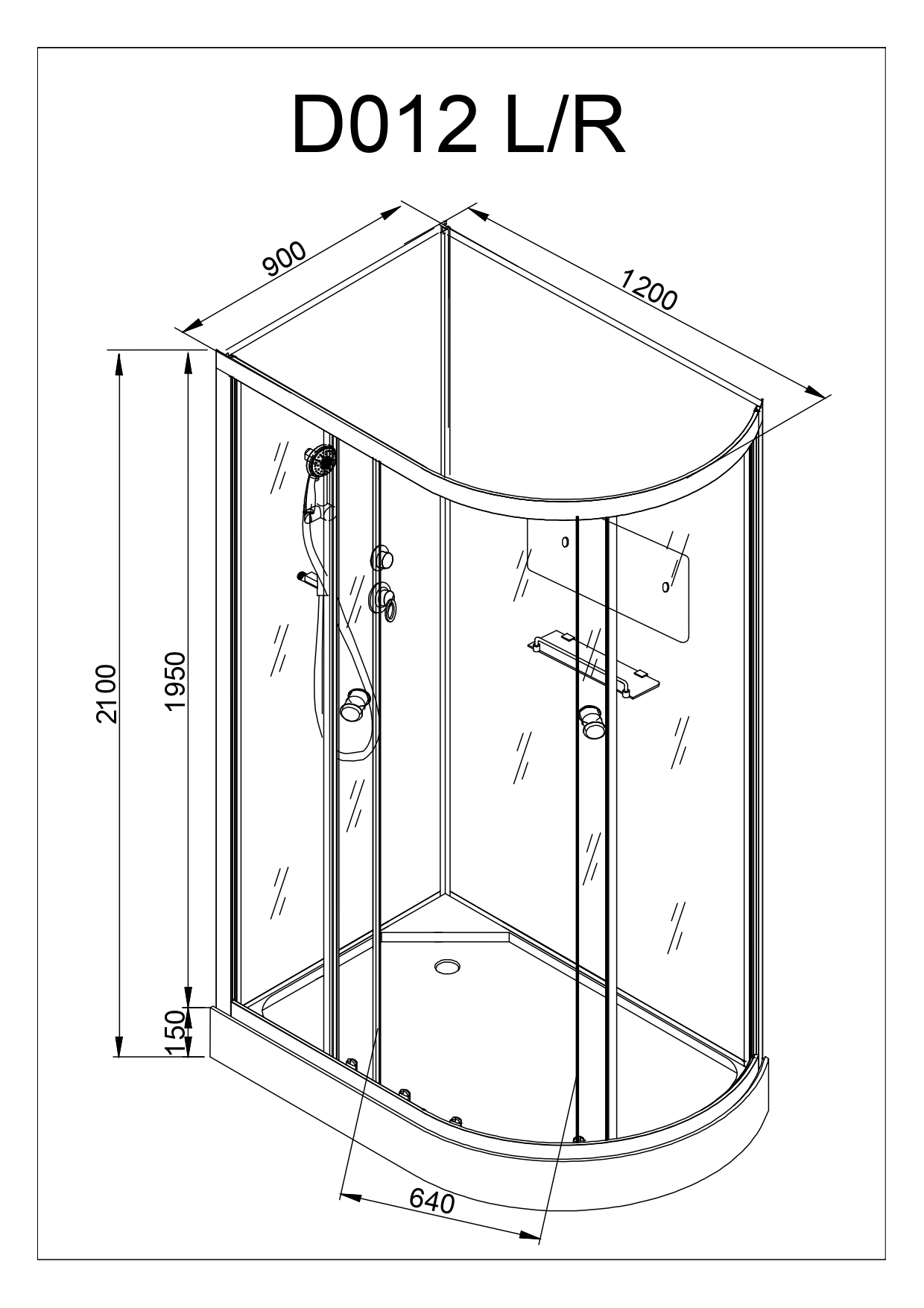 D012 L/R

900

1200

2100

1950

150

640