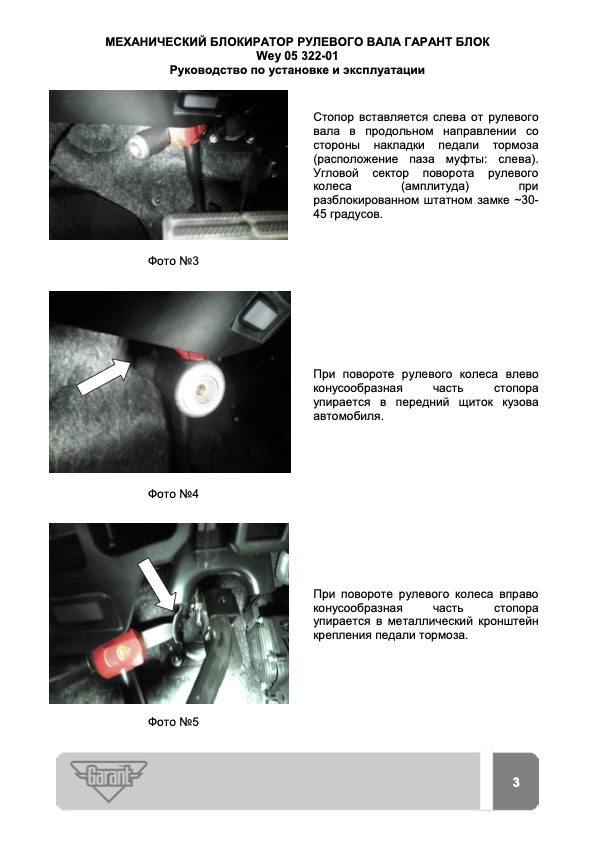 МЕХАНИЧЕСКИЙ БЛОКИРАТОР РУЛЕВОГО ВАЛА ГАРАНТ БЛОК
Wey 05 322-01
Руководство по установке и эксплуатации

Стопор вставляется слева от рулевого вала в продольном направлении со стороны накладки педали тормоза (расположение паза муфты: слева). Угловой сектор поворота рулевого колеса (амплитуда) при разблокированном штатном замке ~30-45 градусов.

Фото №3

При повороте рулевого колеса влево конусообразная часть стопора упирается в передний щиток кузова автомобиля.

Фото №4

При повороте рулевого колеса вправо конусообразная часть стопора упирается в металлический кронштейн крепления педали тормоза.

Фото №5

Garant

3