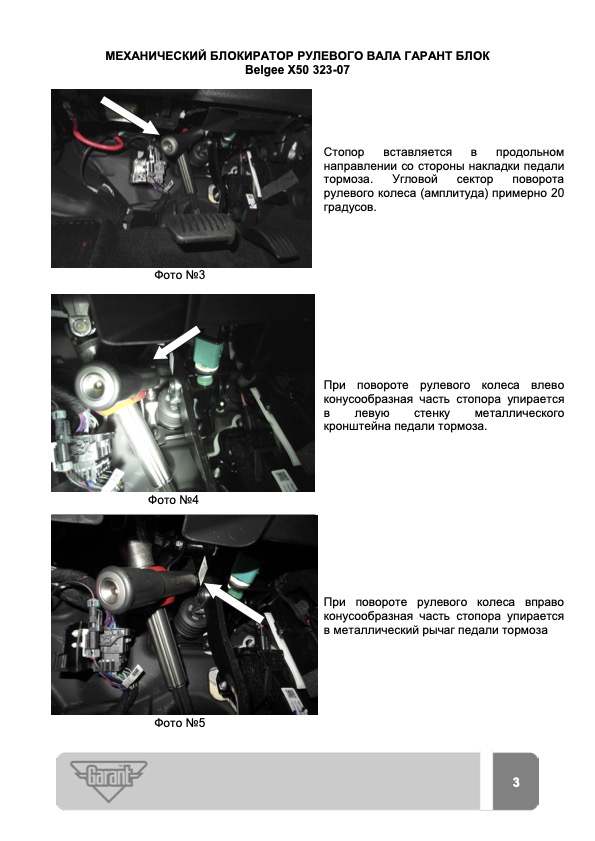 МЕХАНИЧЕСКИЙ БЛОКИРАТОР РУЛЕВОГО ВАЛА ГАРАНТ БЛОК
Belgee X50 323-07

Стопор вставляется в продольном направлении со стороны накладки педали тормоза. Угловой сектор поворота рулевого колеса (амплитуда) примерно 20 градусов.

Фото №3

При повороте рулевого колеса влево конусообразная часть стопора упирается в левую стенку металлического кронштейна педали тормоза.

Фото №4

При повороте рулевого колеса вправо конусообразная часть стопора упирается в металлический рычаг педали тормоза

Фото №5

Garant

3