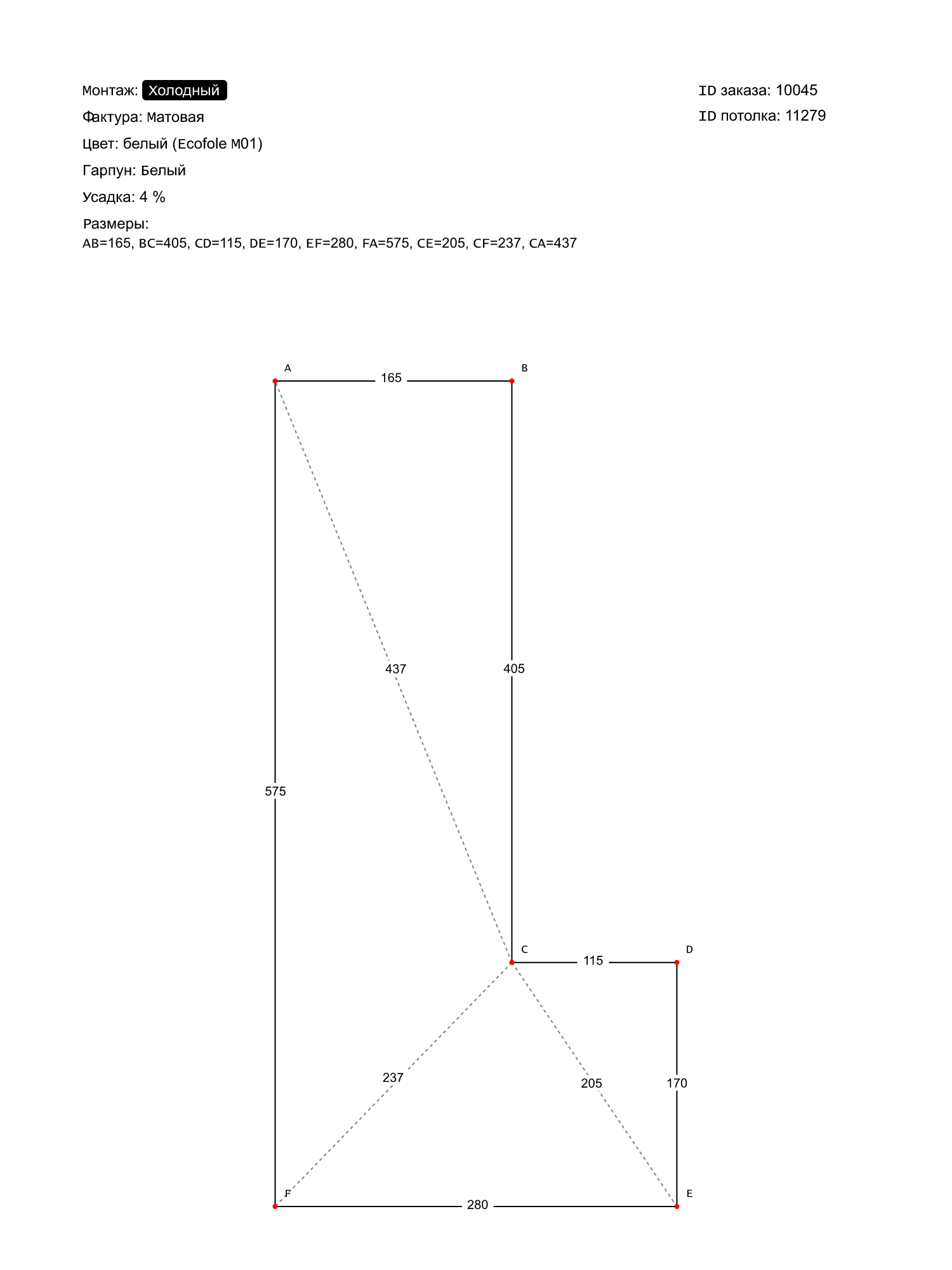 Монтаж: Холодный

Фактура: Матовая

Цвет: белый (Ecofole M01)

Гарпун: Белый

Усадка: 4 %

Размеры:
AB=165, BC=405, CD=115, DE=170, EF=280, FA=575, CE=205, CF=237, CA=437

ID заказа: 10045

ID потолка: 11279

A

165

B

437

405

575

C

115

D

237

205

170

F

280

E