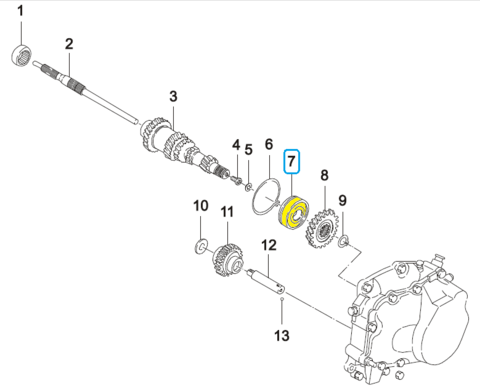 1
2
3
4
5
6
7
8
9
10
11
12
13