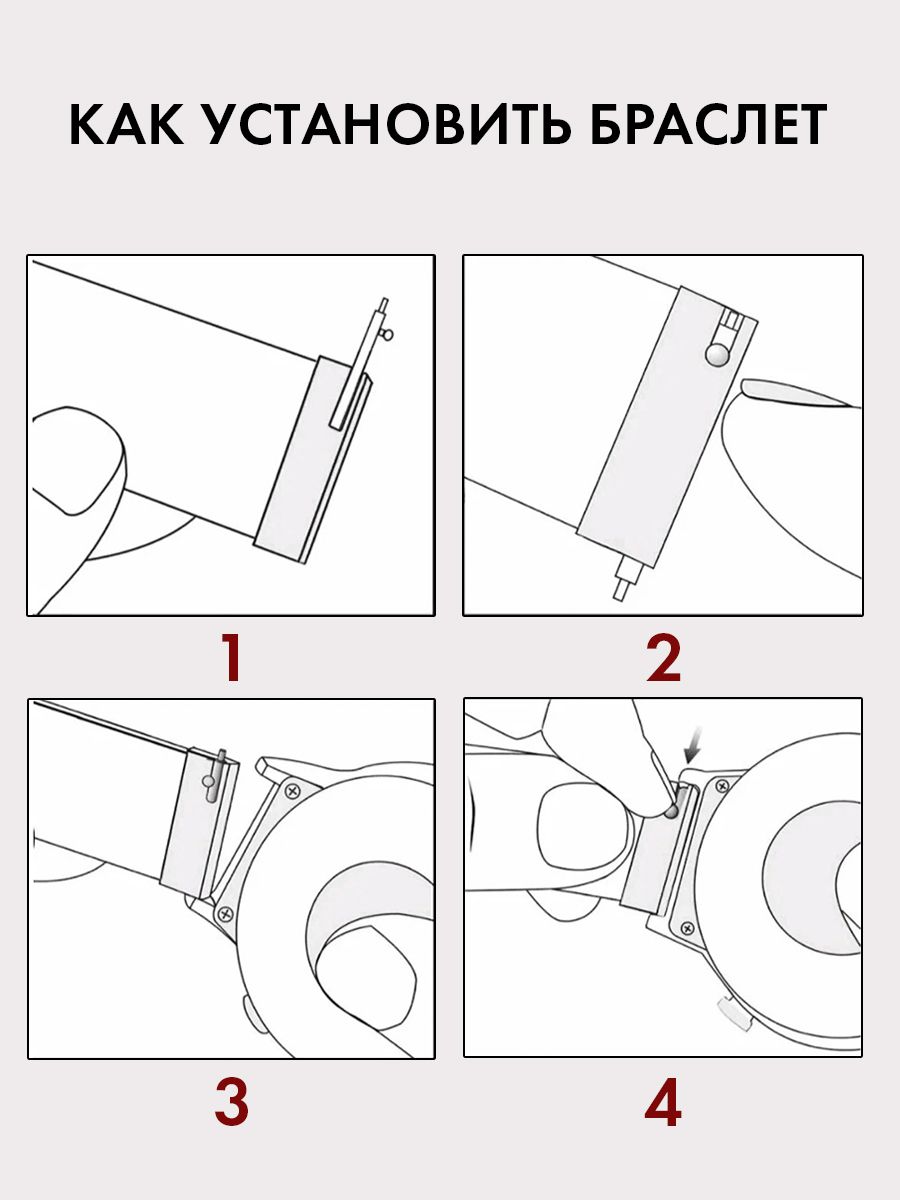 КАК УСТАНОВИТЬ БРАСЛЕТ

1

2

3

4