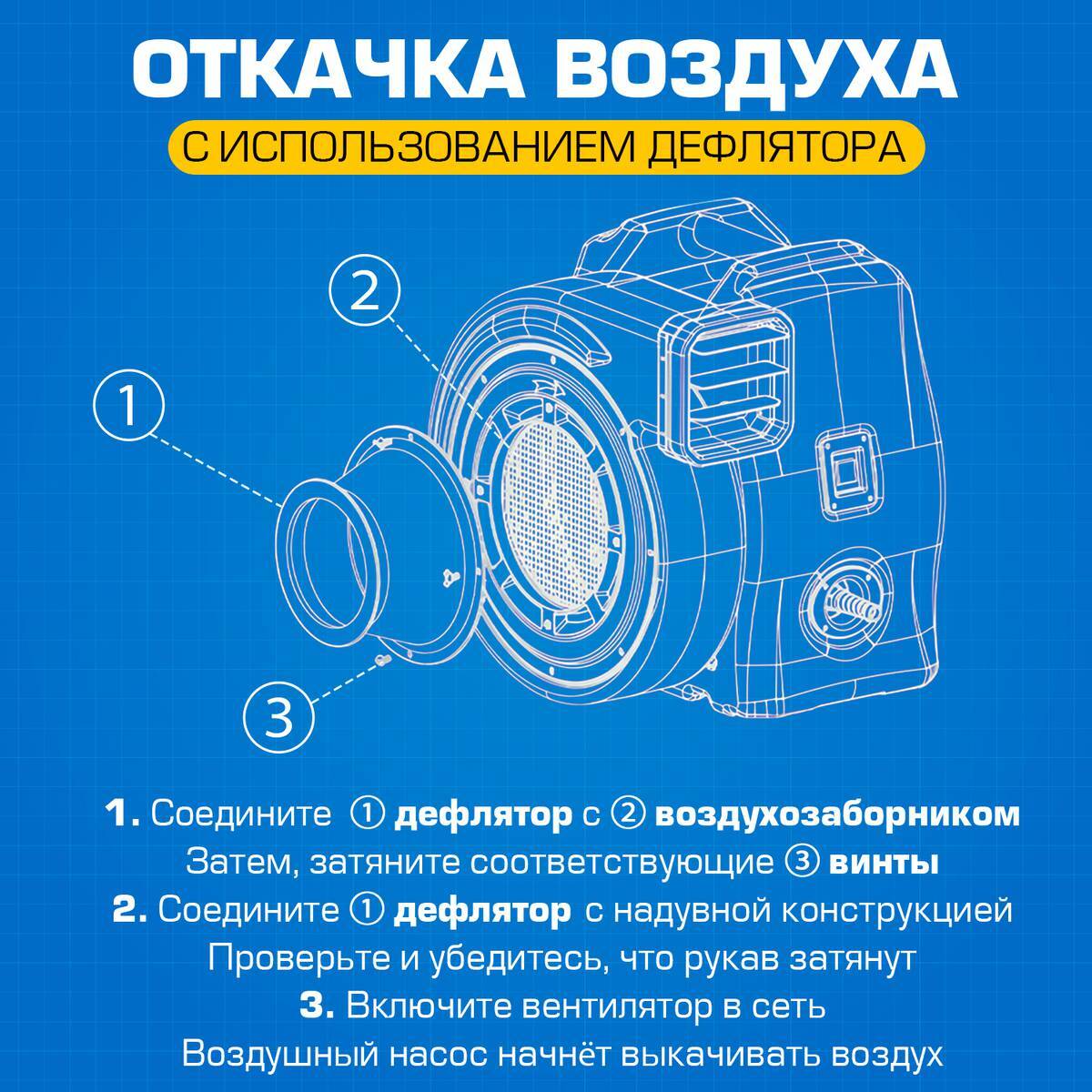 ОТКАЧКА ВОЗДУХА

С ИСПОЛЬЗОВАНИЕМ ДЕФЛЯТОРА

2

1

3

1. Соедините ① дефлятор с ② воздухозаборником
Затем, затяните соответствующие ③ винты

2. Соедините ① дефлятор с надувной конструкцией
Проверьте и убедитесь, что рукав затянут

3. Включите вентилятор в сеть
Воздушный насос начнёт выкачивать воздух