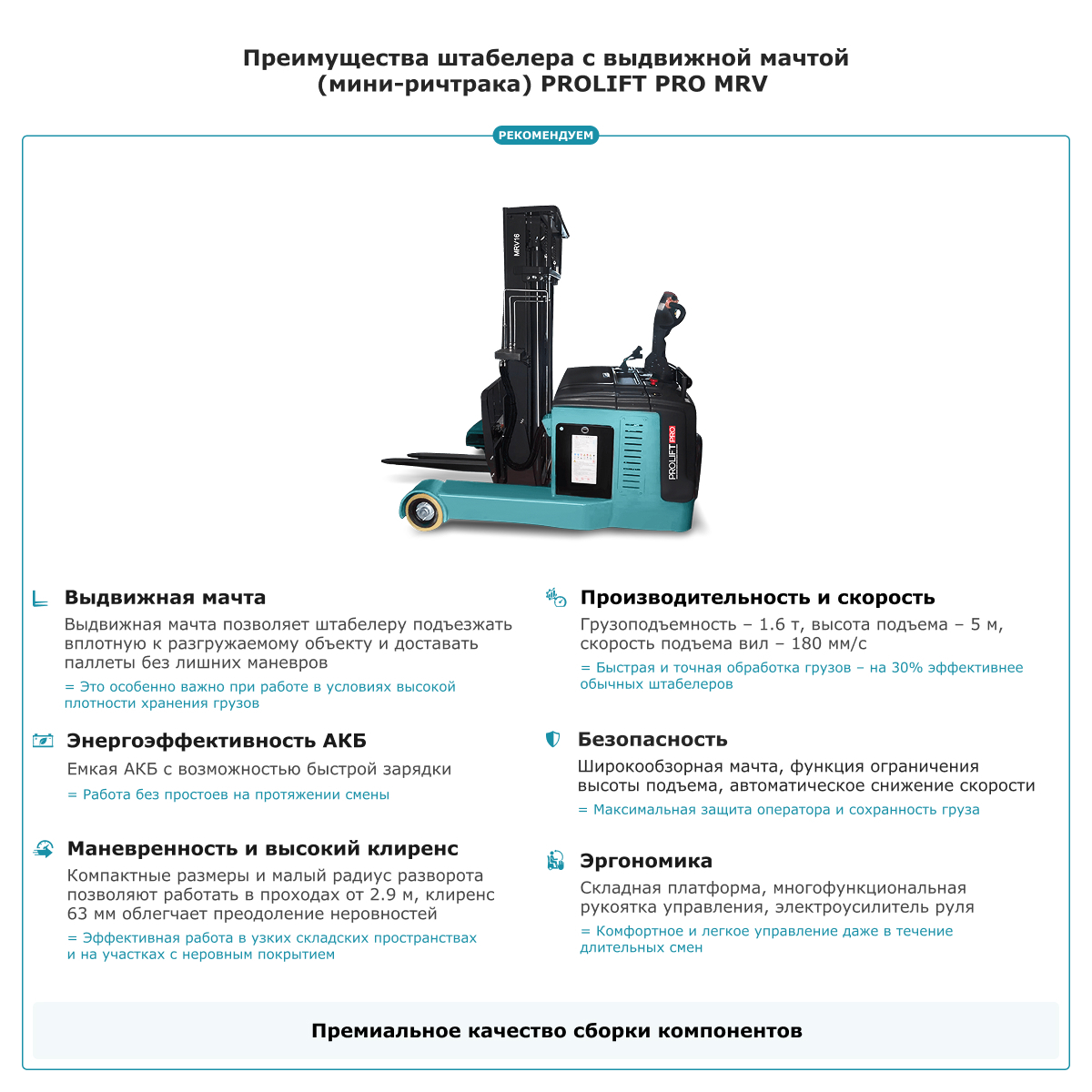 Преимущества штабелера с выдвижной мачтой (мини-ричтрака) PROLIFT PRO MRV

РЕКОМЕНДУЕМ

MRV16

PROLIFT PRO

Выдвижная мачта
Выдвижная мачта позволяет штабелеру подъезжать вплотную к разгружаемому объекту и доставать паллеты без лишних маневров
= Это особенно важно при работе в условиях высокой плотности хранения грузов

Энергоэффективность АКБ
Емкая АКБ с возможностью быстрой зарядки
= Работа без простоев на протяжении смены

Маневренность и высокий клиренс
Компактные размеры и малый радиус разворота позволяют работать в проходах от 2.9 м, клиренс 63 мм облегчает преодоление неровностей
= Эффективная работа в узких складских пространствах и на участках с неровным покрытием

Производительность и скорость
Грузоподъемность – 1.6 т, высота подъема – 5 м, скорость подъема вил – 180 мм/с
= Быстрая и точная обработка грузов – на 30% эффективнее обычных штабелеров

Безопасность
Широкообзорная мачта, функция ограничения высоты подъема, автоматическое снижение скорости
= Максимальная защита оператора и сохранность груза

Эргономика
Складная платформа, многофункциональная рукоятка управления, электроусилитель руля
= Комфортное и легкое управление даже в течение длительных смен

Премиальное качество сборки компонентов