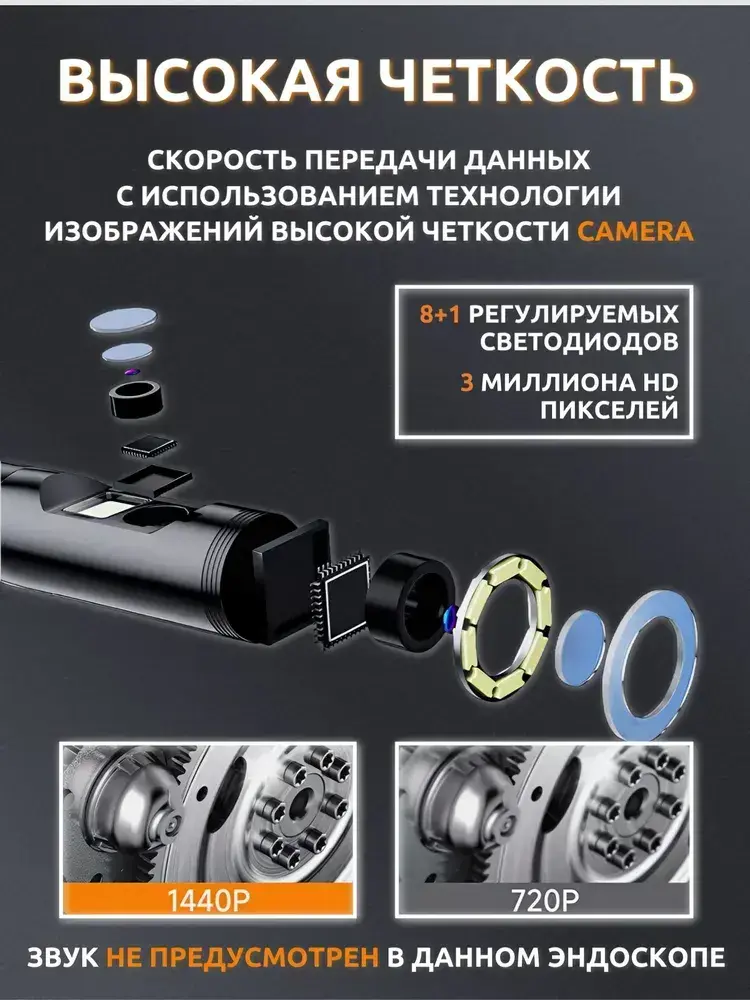 ВЫСОКАЯ ЧЕТКОСТЬ

СКОРОСТЬ ПЕРЕДАЧИ ДАННЫХ С ИСПОЛЬЗОВАНИЕМ ТЕХНОЛОГИИ ИЗОБРАЖЕНИЙ ВЫСОКОЙ ЧЕТКОСТИ CAMERA

8+1 РЕГУЛИРУЕМЫХ СВЕТОДИОДОВ

3 МИЛЛИОНА HD ПИКСЕЛЕЙ

1440P

720P

ЗВУК НЕ ПРЕДУСМОТРЕН В ДАННОМ ЭНДОСКОПЕ