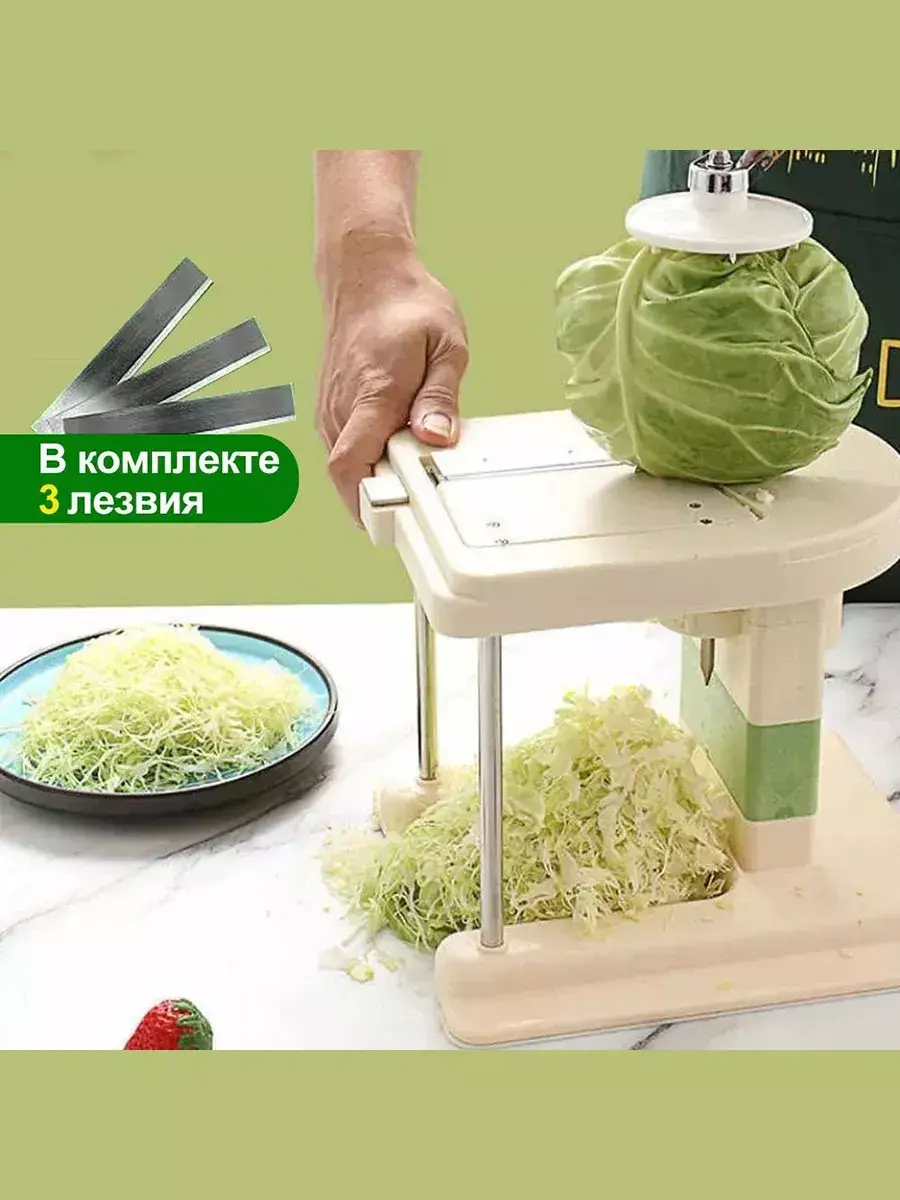 В комплекте
3 лезвия